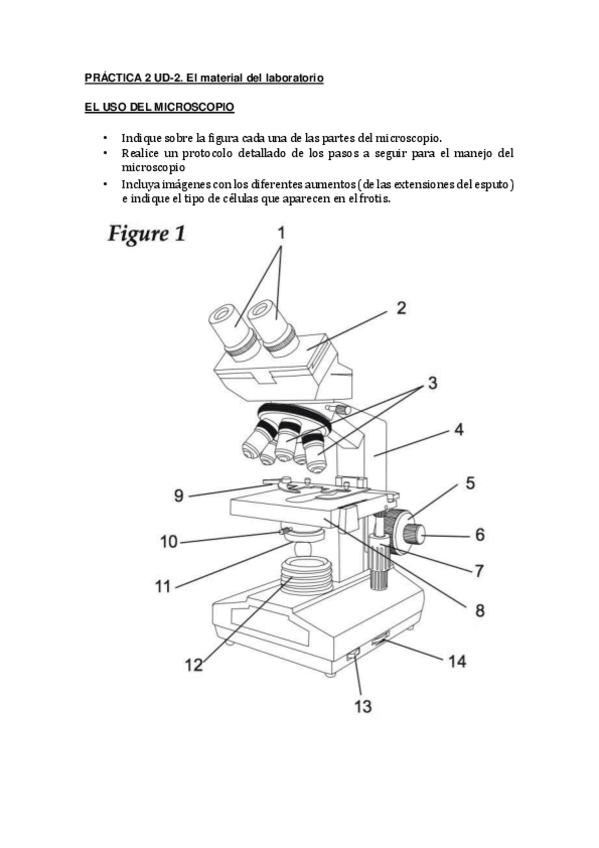 PRÁCTICA 2 UD-2. El material del laboratorio

EL USO DEL MICROSCOPIO

• Indique sobre la figura cada una de las partes del microscopio.
• Realice un protocolo detallado de los pasos a seguir para el manejo del microscopio
• Incluya imágenes con los diferentes aumentos (de las extensiones del esputo) e indique el tipo de células que aparecen en el frotis.

Figure 1

1
2
3
4
5
6
7
8
9
10
11
12
13
14