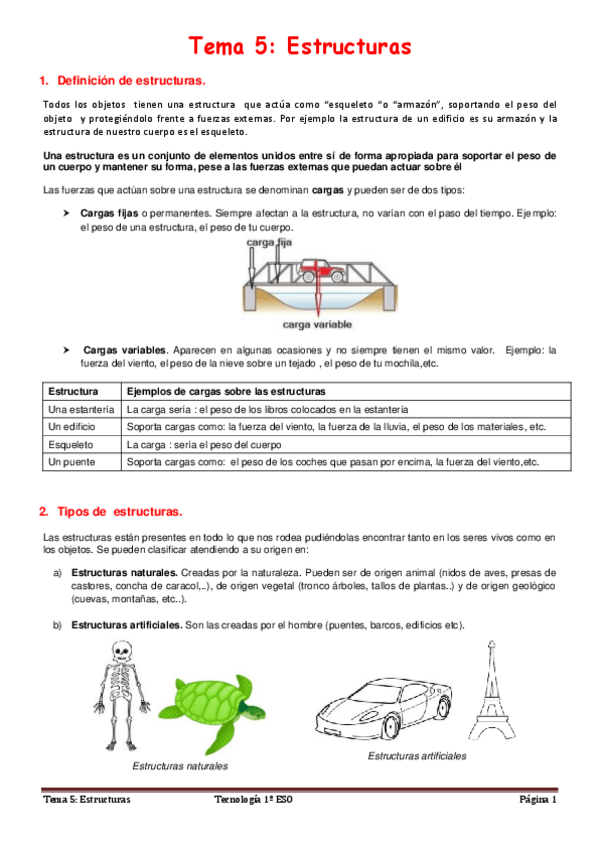 Tema 5: Estructuras

1. Definición de estructuras.

Todos los objetos tienen una estructura que actúa como "esqueleto "o "armazón", soportando el peso del objeto y protegiéndolo frente a fuerzas externas. Por ejemplo la estructura de un edificio es su armazón y la estructura de nuestro cuerpo es el esqueleto.

Una estructura es un conjunto de elementos unidos entre sí de forma apropiada para soportar el peso de un cuerpo y mantener su forma, pese a las fuerzas externas que puedan actuar sobre él

Las fuerzas que actúan sobre una estructura se denominan cargas y pueden ser de dos tipos:

➤ Cargas fijas o permanentes. Siempre afectan a la estructura, no varían con el paso del tiempo. Ejemplo: el peso de una estructura, el peso de tu cuerpo.

carga fija

carga variable

➤ Cargas variables. Aparecen en algunas ocasiones y no siempre tienen el mismo valor. Ejemplo: la fuerza del viento, el peso de la nieve sobre un tejado , el peso de tu mochila,etc.

| Estructura | Ejemplos de cargas sobre las estructuras |
|---|---|
| Una estantería | La carga sería : el peso de los libros colocados en la estantería |
| Un edificio | Soporta cargas como: la fuerza del viento, la fuerza de la lluvia, el peso de los materiales, etc. |
| Esqueleto | La carga : sería el peso del cuerpo |
| Un puente | Soporta cargas como: el peso de los coches que pasan por encima, la fuerza del viento,etc. |

2. Tipos de estructuras.

Las estructuras están presentes en todo lo que nos rodea pudiéndolas encontrar tanto en los seres vivos como en los objetos. Se pueden clasificar atendiendo a su origen en:

a) Estructuras naturales. Creadas por la naturaleza. Pueden ser de origen animal (nidos de aves, presas de castores, concha de caracol,..), de origen vegetal (tronco árboles, tallos de plantas..) y de origen geológico (cuevas, montañas, etc..).

b) Estructuras artificiales. Son las creadas por el hombre (puentes, barcos, edificios etc).

Estructuras naturales

Estructuras artificiales

Tema 5: Estructuras Tecnología 1º ESO Página 1