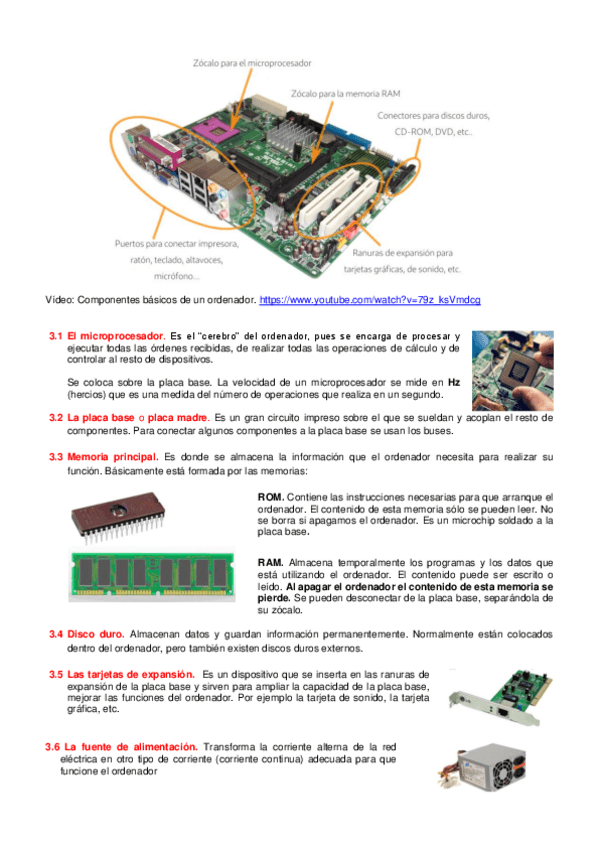 Zócalo para el microprocesador

Zócalo para la memoria RAM

Conectores para discos duros, CD-ROM, DVD, etc..

Puertos para conectar impresora, ratón, teclado, altavoces, micrófono...

Ranuras de expansión para tarjetas gráficas, de sonido, etc.

Video: Componentes básicos de un ordenador. https://www.youtube.com/watch?v=79z_ksVmdcg

3.1 El microprocesador. Es el "cerebro" del ordenador, pues se encarga de procesar y ejecutar todas las órdenes recibidas, de realizar todas las operaciones de cálculo y de controlar al resto de dispositivos.

Se coloca sobre la placa base. La velocidad de un microprocesador se mide en Hz (hercios) que es una medida del número de operaciones que realiza en un segundo.

3.2 La placa base o placa madre. Es un gran circuito impreso sobre el que se sueldan y acoplan el resto de componentes. Para conectar algunos componentes a la placa base se usan los buses.

3.3 Memoria principal. Es donde se almacena la información que el ordenador necesita para realizar su función. Básicamente está formada por las memorias:

ROM. Contiene las instrucciones necesarias para que arranque el ordenador. El contenido de esta memoria sólo se pueden leer. No se borra si apagamos el ordenador. Es un microchip soldado a la placa base.

RAM. Almacena temporalmente los programas y los datos que está utilizando el ordenador. El contenido puede ser escrito o leído. Al apagar el ordenador el contenido de esta memoria se pierde. Se pueden desconectar de la placa base, separándola de su zócalo.

3.4 Disco duro. Almacenan datos y guardan información permanentemente. Normalmente están colocados dentro del ordenador, pero también existen discos duros externos.

3.5 Las tarjetas de expansión. Es un dispositivo que se inserta en las ranuras de expansión de la placa base y sirven para ampliar la capacidad de la placa base, mejorar las funciones del ordenador. Por ejemplo la tarjeta de sonido, la tarjeta gráfica, etc.

3.6 La fuente de alimentación. Transforma la corriente alterna de la red eléctrica en otro tipo de corriente (corriente continua) adecuada para que funcione el ordenador