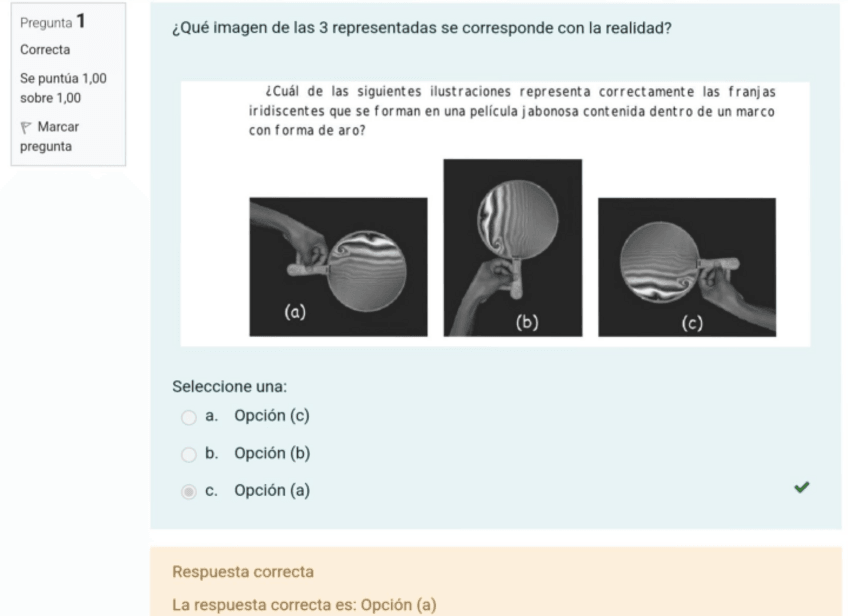 Pregunta 1
Correcta
Se puntúa 1,00 sobre 1,00
Marcar pregunta

¿Qué imagen de las 3 representadas se corresponde con la realidad?

¿Cuál de las siguientes ilustraciones representa correctamente las franjas iridiscentes que se forman en una película jabonosa contenida dentro de un marco con forma de aro?

(a)
(b)
(c)

Seleccione una:
a. Opción (c)
b. Opción (b)
c. Opción (a)

Respuesta correcta
La respuesta correcta es: Opción (a)