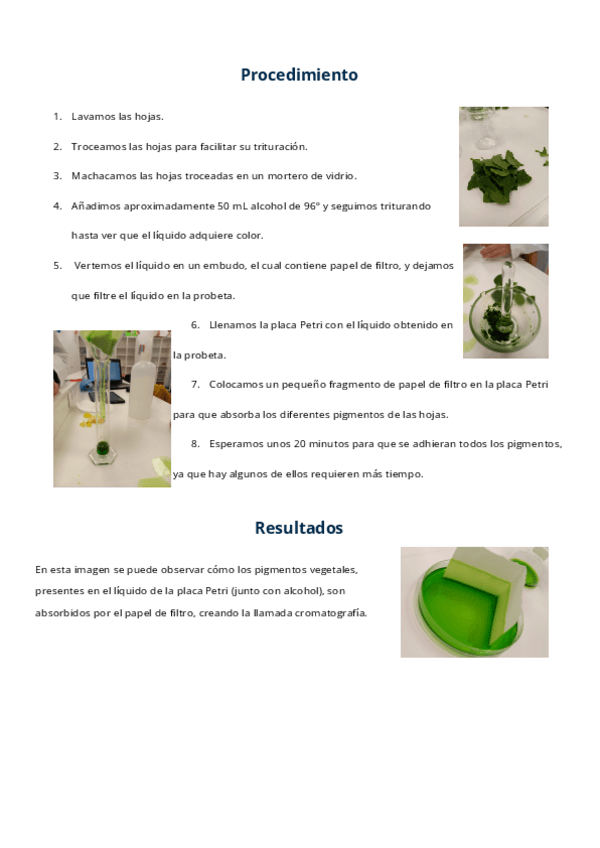 Procedimiento

1. Lavamos las hojas.

2. Troceamos las hojas para facilitar su trituración.

3. Machacamos las hojas troceadas en un mortero de vidrio.

4. Añadimos aproximadamente 50 mL alcohol de 96º y seguimos triturando hasta ver que el líquido adquiere color.

5. Vertemos el líquido en un embudo, el cual contiene papel de filtro, y dejamos que filtre el líquido en la probeta.

6. Llenamos la placa Petri con el líquido obtenido en la probeta.

7. Colocamos un pequeño fragmento de papel de filtro en la placa Petri para que absorba los diferentes pigmentos de las hojas.

8. Esperamos unos 20 minutos para que se adhieran todos los pigmentos, ya que hay algunos de ellos requieren más tiempo.

Resultados

En esta imagen se puede observar cómo los pigmentos vegetales, presentes en el líquido de la placa Petri (junto con alcohol), son absorbidos por el papel de filtro, creando la llamada cromatografía.