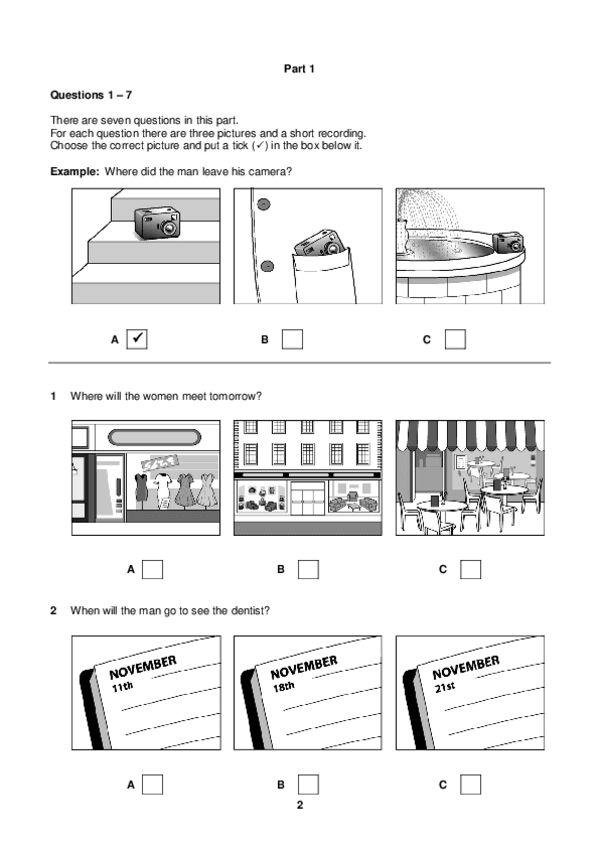 Part 1

Questions 1 – 7

There are seven questions in this part.
For each question there are three pictures and a short recording.
Choose the correct picture and put a tick (✓) in the box below it.

Example: Where did the man leave his camera?

A ✓ B C

1 Where will the women meet tomorrow?

A B C

2 When will the man go to see the dentist?

NOVEMBER 11th

NOVEMBER 18th

NOVEMBER 21st

A B C

2