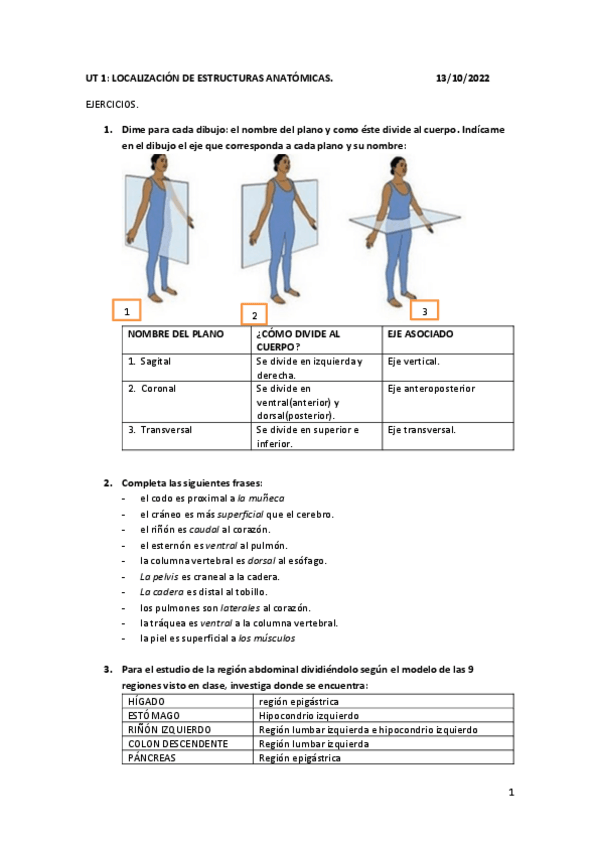 UT 1: LOCALIZACIÓN DE ESTRUCTURAS ANATÓMICAS. 13/10/2022

EJERCICIOS.

1. Dime para cada dibujo: el nombre del plano y como éste divide al cuerpo. Indícame en el dibujo el eje que corresponda a cada plano y su nombre:

1

2

3

| NOMBRE DEL PLANO | ¿CÓMO DIVIDE AL CUERPO? | EJE ASOCIADO |
|---|---|---|
| 1. Sagital | Se divide en izquierda y derecha. | Eje vertical. |
| 2. Coronal | Se divide en ventral(anterior) y dorsal(posterior). | Eje anteroposterior |
| 3. Transversal | Se divide en superior e inferior. | Eje transversal. |

2. Completa las siguientes frases:
- el codo es proximal a la muñeca
- el cráneo es más superficial que el cerebro.
- el riñón es caudal al corazón.
- el esternón es ventral al pulmón.
- la columna vertebral es dorsal al esófago.
- La pelvis es craneal a la cadera.
- La cadera es distal al tobillo.
- los pulmones son laterales al corazón.
- la tráquea es ventral a la columna vertebral.
- la piel es superficial a los músculos

3. Para el estudio de la región abdominal dividiéndolo según el modelo de las 9 regiones visto en clase, investiga donde se encuentra:

| HÍGADO | región epigástrica |
|---|---|
| ESTÓMAGO | Hipocondrio izquierdo |
| RIÑÓN IZQUIERDO | Región lumbar izquierda e hipocondrio izquierdo |
| COLON DESCENDENTE | Región lumbar izquierda |
| PÁNCREAS | Región epigástrica |

1