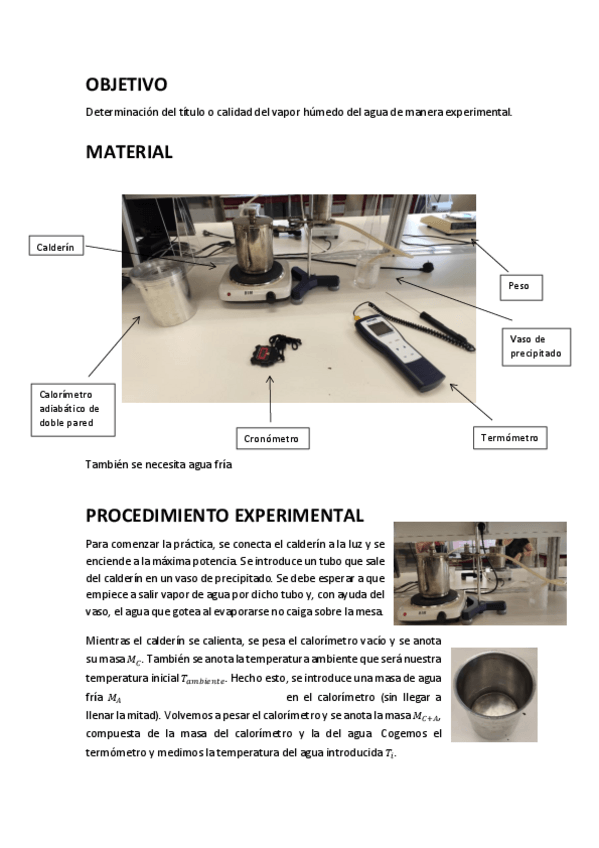 OBJETIVO

Determinación del título o calidad del vapor húmedo del agua de manera experimental.

MATERIAL

Calderín

Peso

Vaso de precipitado

Calorímetro adiabático de doble pared

Cronómetro

Termómetro

También se necesita agua fría

PROCEDIMIENTO EXPERIMENTAL

Para comenzar la práctica, se conecta el calderín a la luz y se enciende a la máxima potencia. Se introduce un tubo que sale del calderín en un vaso de precipitado. Se debe esperar a que empiece a salir vapor de agua por dicho tubo y, con ayuda del vaso, el agua que gotea al evaporarse no caiga sobre la mesa.

Mientras el calderín se calienta, se pesa el calorímetro vacío y se anota su masa $M_C$. También se anota la temperatura ambiente que será nuestra temperatura inicial $T_{ambiente}$. Hecho esto, se introduce una masa de agua fría $M_A$ en el calorímetro (sin llegar a llenar la mitad). Volvemos a pesar el calorímetro y se anota la masa $M_{C+A}$, compuesta de la masa del calorímetro y la del agua. Cogemos el termómetro y medimos la temperatura del agua introducida $T_i$.