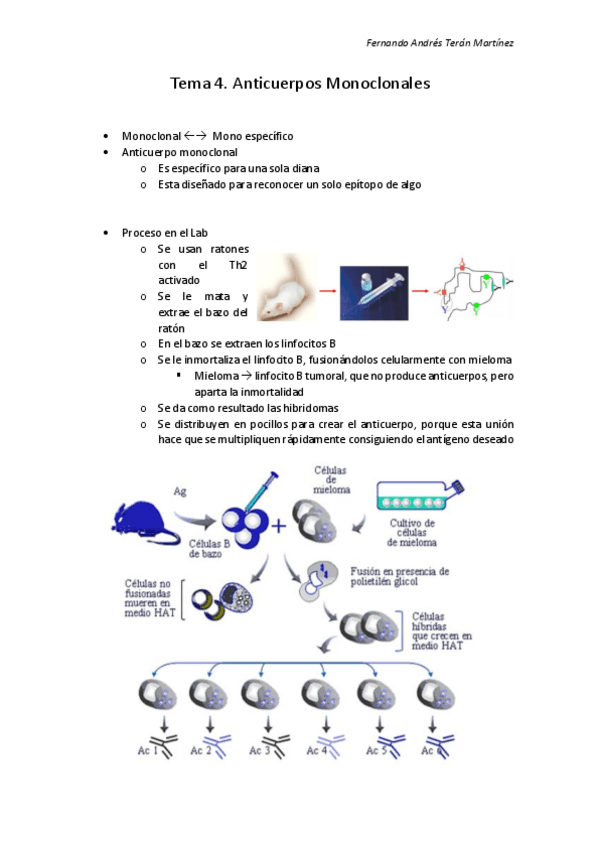 Fernando Andrés Terán Martínez

Tema 4. Anticuerpos Monoclonales

- Monoclonal ←→ Mono específico
- Anticuerpo monoclonal
  - Es específico para una sola diana
  - Esta diseñado para reconocer un solo epítopo de algo

- Proceso en el Lab
  - Se usan ratones con el Th2 activado
  - Se le mata y extrae el bazo del ratón
  - En el bazo se extraen los linfocitos B
  - Se le inmortaliza el linfocito B, fusionándolos celularmente con mieloma
    - Mieloma → linfocito B tumoral, que no produce anticuerpos, pero aparta la inmortalidad
  - Se da como resultado las hibridomas
  - Se distribuyen en pocillos para crear el anticuerpo, porque esta unión hace que se multipliquen rápidamente consiguiendo el antígeno deseado

Ag

Células B de bazo

Células de mieloma

Cultivo de células de mieloma

Células no fusionadas mueren en medio HAT

Fusión en presencia de polietilén glicol

Células híbridas que crecen en medio HAT

Ac 1 Ac 2 Ac 3 Ac 4 Ac 5 Ac 6