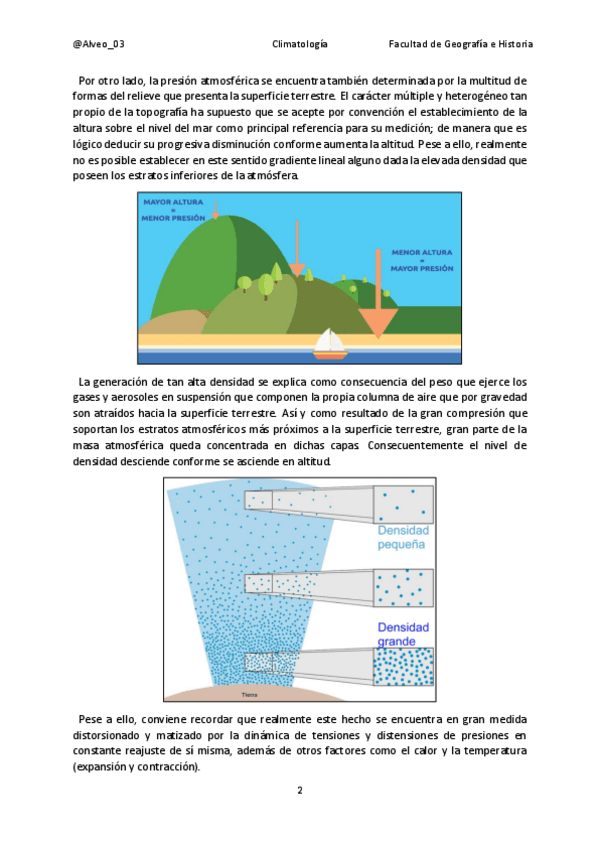 @Alveo_03 Climatología Facultad de Geografía e Historia

Por otro lado, la presión atmosférica se encuentra también determinada por la multitud de formas del relieve que presenta la superficie terrestre. El carácter múltiple y heterogéneo tan propio de la topografía ha supuesto que se acepte por convención el establecimiento de la altura sobre el nivel del mar como principal referencia para su medición; de manera que es lógico deducir su progresiva disminución conforme aumenta la altitud. Pese a ello, realmente no es posible establecer en este sentido gradiente lineal alguno dada la elevada densidad que poseen los estratos inferiores de la atmósfera.

MAYOR ALTURA = MENOR PRESIÓN

MENOR ALTURA = MAYOR PRESIÓN

La generación de tan alta densidad se explica como consecuencia del peso que ejerce los gases y aerosoles en suspensión que componen la propia columna de aire que por gravedad son atraídos hacia la superficie terrestre. Así y como resultado de la gran compresión que soportan los estratos atmosféricos más próximos a la superficie terrestre, gran parte de la masa atmosférica queda concentrada en dichas capas. Consecuentemente el nivel de densidad desciende conforme se asciende en altitud.

Densidad pequeña

Densidad grande

Tierra

Pese a ello, conviene recordar que realmente este hecho se encuentra en gran medida distorsionado y matizado por la dinámica de tensiones y distensiones de presiones en constante reajuste de sí misma, además de otros factores como el calor y la temperatura (expansión y contracción).

2