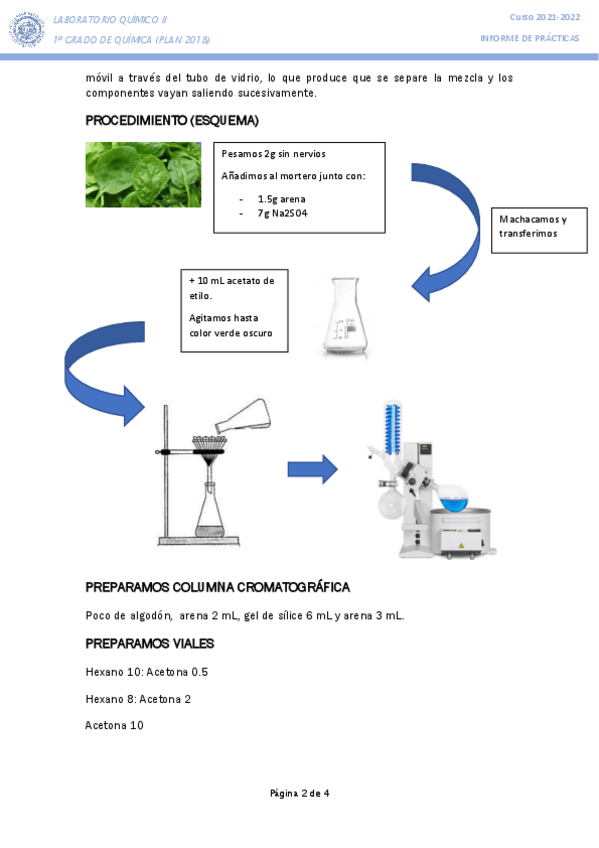 LABORATORIO QUÍMICO II
1º GRADO DE QUÍMICA (PLAN 2018)

Curso 2021-2022
INFORME DE PRÁCTICAS

móvil a través del tubo de vidrio, lo que produce que se separe la mezcla y los componentes vayan saliendo sucesivamente.

PROCEDIMIENTO (ESQUEMA)

Pesamos 2g sin nervios

Añadimos al mortero junto con:

- 1.5g arena
- 7g Na2SO4

Machacamos y transferimos

+ 10 mL acetato de etilo.

Agitamos hasta color verde oscuro

PREPARAMOS COLUMNA CROMATOGRÁFICA

Poco de algodón, arena 2 mL, gel de sílice 6 mL y arena 3 mL.

PREPARAMOS VIALES

Hexano 10: Acetona 0.5

Hexano 8: Acetona 2

Acetona 10

Página 2 de 4