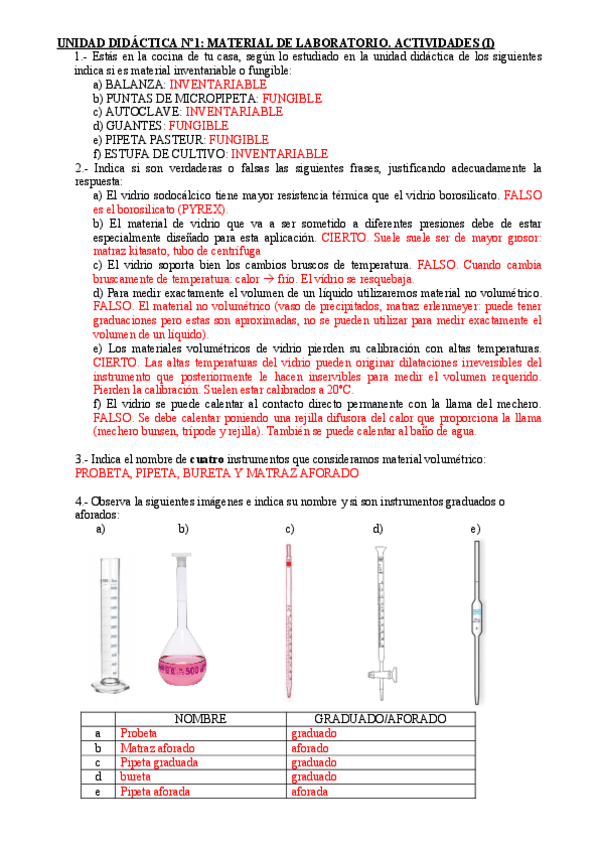 UNIDAD DIDÁCTICA Nº1: MATERIAL DE LABORATORIO. ACTIVIDADES (I)

1.- Estás en la cocina de tu casa, según lo estudiado en la unidad didáctica de los siguientes indica si es material inventariable o fungible:

a) BALANZA: INVENTARIABLE
b) PUNTAS DE MICROPIPETA: FUNGIBLE
c) AUTOCLAVE: INVENTARIABLE
d) GUANTES: FUNGIBLE
e) PIPETA PASTEUR: FUNGIBLE
f) ESTUFA DE CULTIVO: INVENTARIABLE

2.- Indica si son verdaderas o falsas las siguientes frases, justificando adecuadamente la respuesta:

a) El vidrio sodocálcico tiene mayor resistencia térmica que el vidrio borosilicato. FALSO es el borosilicato (PYREX).

b) El material de vidrio que va a ser sometido a diferentes presiones debe de estar especialmente diseñado para esta aplicación. CIERTO. Suele suele ser de mayor grosor: matraz kitasato, tubo de centrífuga

c) El vidrio soporta bien los cambios bruscos de temperatura. FALSO. Cuando cambia bruscamente de temperatura: calor → frío. El vidrio se resquebaja.

d) Para medir exactamente el volumen de un líquido utilizaremos material no volumétrico. FALSO. El material no volumétrico (vaso de precipitados, matraz erlenmeyer: puede tener graduaciones pero estas son aproximadas, no se pueden utilizar para medir exactamente el volumen de un líquido).

e) Los materiales volumétricos de vidrio pierden su calibración con altas temperaturas. CIERTO. Las altas temperaturas del vidrio pueden originar dilataciones irreversibles del instrumento que posteriormente le hacen inservibles para medir el volumen requerido. Pierden la calibración. Suelen estar calibrados a 20ºC.

f) El vidrio se puede calentar al contacto directo permanente con la llama del mechero. FALSO. Se debe calentar poniendo una rejilla difusora del calor que proporciona la llama (mechero bunsen, trípode y rejilla). También se puede calentar al baño de agua.

3.- Indica el nombre de cuatro instrumentos que consideramos material volumétrico:
PROBETA, PIPETA, BURETA Y MATRAZ AFORADO

4.- Observa la siguientes imágenes e indica su nombre y si son instrumentos graduados o aforados:

a) b) c) d) e)

500

| | NOMBRE | GRADUADO/AFORADO |
|---|---|---|
| a | Probeta | graduado |
| b | Matraz aforado | aforado |
| c | Pipeta graduada | graduado |
| d | bureta | graduado |
| e | Pipeta aforada | aforada |