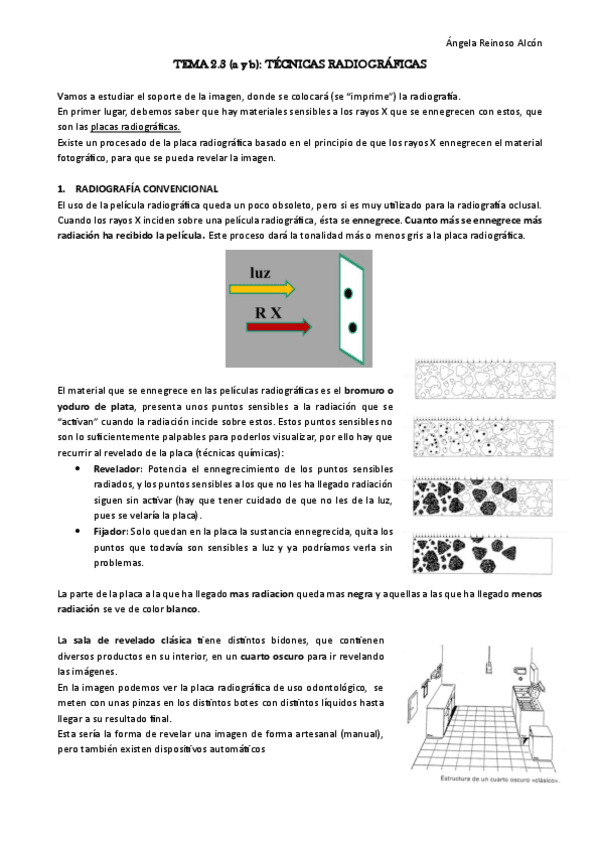 Ángela Reinoso Alcón

TEMA 2.3 (a y b): TÉCNICAS RADIOGRÁFICAS

Vamos a estudiar el soporte de la imagen, donde se colocará (se "imprime") la radiografía.
En primer lugar, debemos saber que hay materiales sensibles a los rayos X que se ennegrecen con estos, que son las placas radiográficas.
Existe un procesado de la placa radiográfica basado en el principio de que los rayos X ennegrecen el material fotográfico, para que se pueda revelar la imagen.

1. RADIOGRAFÍA CONVENCIONAL
El uso de la película radiográfica queda un poco obsoleto, pero si es muy utilizado para la radiografía oclusal. Cuando los rayos X inciden sobre una película radiográfica, ésta se ennegrece. Cuanto más se ennegrece más radiación ha recibido la película. Este proceso dará la tonalidad más o menos gris a la placa radiográfica.

luz
R X

El material que se ennegrece en las películas radiográficas es el bromuro o yoduro de plata, presenta unos puntos sensibles a la radiación que se "activan" cuando la radiación incide sobre estos. Estos puntos sensibles no son lo suficientemente palpables para poderlos visualizar, por ello hay que recurrir al revelado de la placa (técnicas químicas):
• Revelador: Potencia el ennegrecimiento de los puntos sensibles radiados, y los puntos sensibles a los que no les ha llegado radiación siguen sin activar (hay que tener cuidado de que no les de la luz, pues se velaría la placa).
• Fijador: Solo quedan en la placa la sustancia ennegrecida, quita los puntos que todavía son sensibles a luz y ya podríamos verla sin problemas.

La parte de la placa a la que ha llegado mas radiacion queda mas negra y aquellas a las que ha llegado menos radiación se ve de color blanco.

La sala de revelado clásica tiene distintos bidones, que contienen diversos productos en su interior, en un cuarto oscuro para ir revelando las imágenes.
En la imagen podemos ver la placa radiográfica de uso odontológico, se meten con unas pinzas en los distintos botes con distintos líquidos hasta llegar a su resultado final.
Esta sería la forma de revelar una imagen de forma artesanal (manual), pero también existen dispositivos automáticos

Estructura de un cuarto oscuro «clásico».