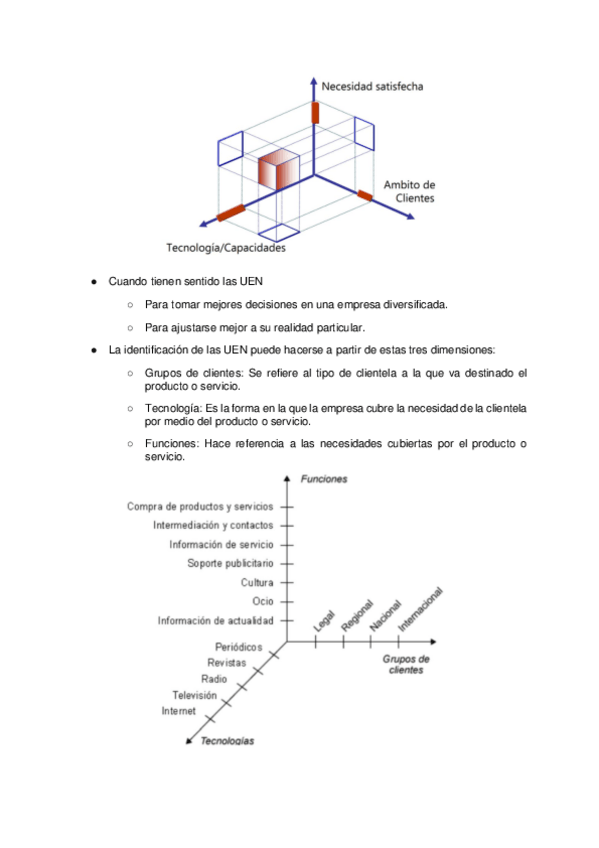 Necesidad satisfecha

Ambito de Clientes

Tecnología/Capacidades

● Cuando tienen sentido las UEN

○ Para tomar mejores decisiones en una empresa diversificada.

○ Para ajustarse mejor a su realidad particular.

● La identificación de las UEN puede hacerse a partir de estas tres dimensiones:

○ Grupos de clientes: Se refiere al tipo de clientela a la que va destinado el producto o servicio.

○ Tecnología: Es la forma en la que la empresa cubre la necesidad de la clientela por medio del producto o servicio.

○ Funciones: Hace referencia a las necesidades cubiertas por el producto o servicio.

Funciones

Compra de productos y servicios
Intermediación y contactos
Información de servicio
Soporte publicitario
Cultura
Ocio
Información de actualidad

Legal
Regional
Nacional
Internacional

Grupos de clientes

Periódicos
Revistas
Radio
Televisión
Internet

Tecnologías