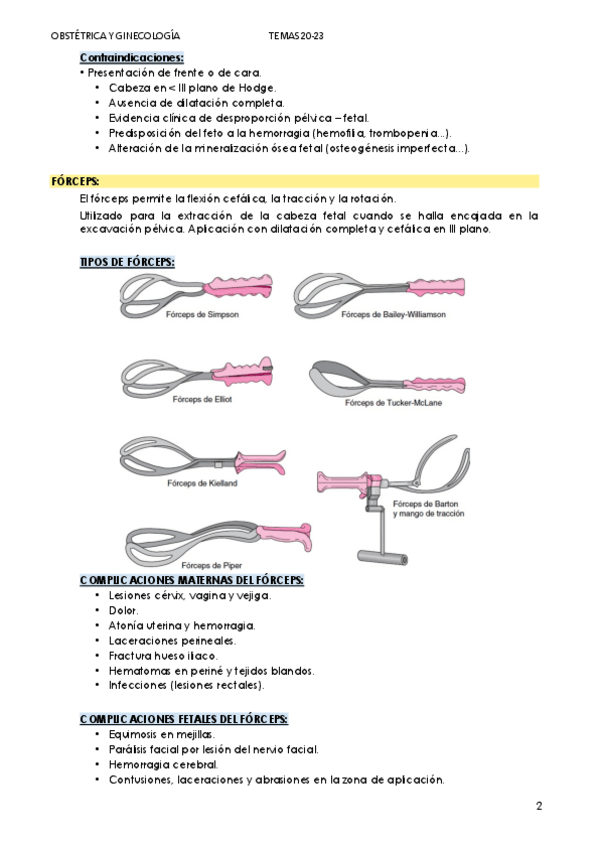 OBSTÉTRICA Y GINECOLOGÍA TEMAS 20-23

Contraindicaciones:
• Presentación de frente o de cara.
• Cabeza en < III plano de Hodge.
• Ausencia de dilatación completa.
• Evidencia clínica de desproporción pélvica – fetal.
• Predisposición del feto a la hemorragia (hemofilia, trombopenia…).
• Alteración de la mineralización ósea fetal (osteogénesis imperfecta…).

FÓRCEPS:
El fórceps permite la flexión cefálica, la tracción y la rotación.
Utilizado para la extracción de la cabeza fetal cuando se halla encajada en la excavación pélvica. Aplicación con dilatación completa y cefálica en III plano.

TIPOS DE FÓRCEPS:
Fórceps de Simpson
Fórceps de Bailey-Williamson
Fórceps de Elliot
Fórceps de Tucker-McLane
Fórceps de Kielland
Fórceps de Barton y mango de tracción
Fórceps de Piper

COMPLICACIONES MATERNAS DEL FÓRCEPS:
• Lesiones cérvix, vagina y vejiga.
• Dolor.
• Atonía uterina y hemorragia.
• Laceraciones perineales.
• Fractura hueso ilíaco.
• Hematomas en periné y tejidos blandos.
• Infecciones (lesiones rectales).

COMPLICACIONES FETALES DEL FÓRCEPS:
• Equimosis en mejillas.
• Parálisis facial por lesión del nervio facial.
• Hemorragia cerebral.
• Contusiones, laceraciones y abrasiones en la zona de aplicación.

2