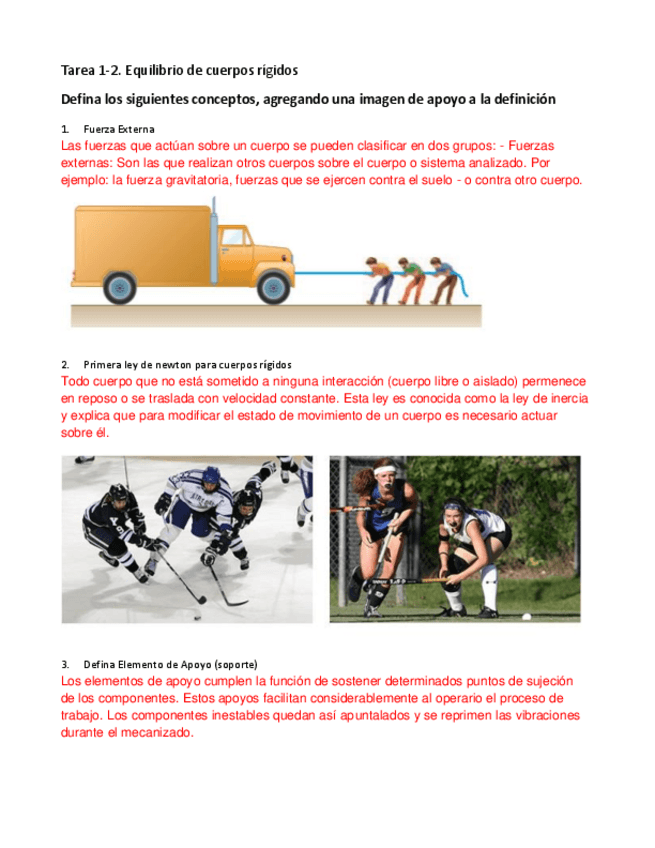 Tarea 1-2. Equilibrio de cuerpos rígidos

Defina los siguientes conceptos, agregando una imagen de apoyo a la definición

1. Fuerza Externa

Las fuerzas que actúan sobre un cuerpo se pueden clasificar en dos grupos: - Fuerzas externas: Son las que realizan otros cuerpos sobre el cuerpo o sistema analizado. Por ejemplo: la fuerza gravitatoria, fuerzas que se ejercen contra el suelo - o contra otro cuerpo.

2. Primera ley de newton para cuerpos rígidos

Todo cuerpo que no está sometido a ninguna interacción (cuerpo libre o aislado) permenece en reposo o se traslada con velocidad constante. Esta ley es conocida como la ley de inercia y explica que para modificar el estado de movimiento de un cuerpo es necesario actuar sobre él.

3. Defina Elemento de Apoyo (soporte)

Los elementos de apoyo cumplen la función de sostener determinados puntos de sujeción de los componentes. Estos apoyos facilitan considerablemente al operario el proceso de trabajo. Los componentes inestables quedan así apuntalados y se reprimen las vibraciones durante el mecanizado.