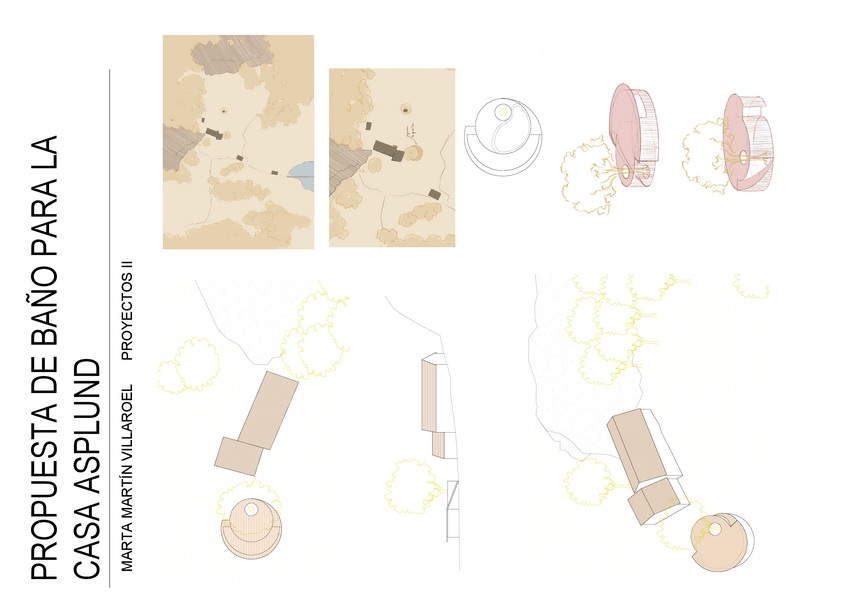 PROPUESTA DE BAÑO PARA LA CASA ASPLUND

MARTA MARTÍN VILLAROEL

PROYECTOS II