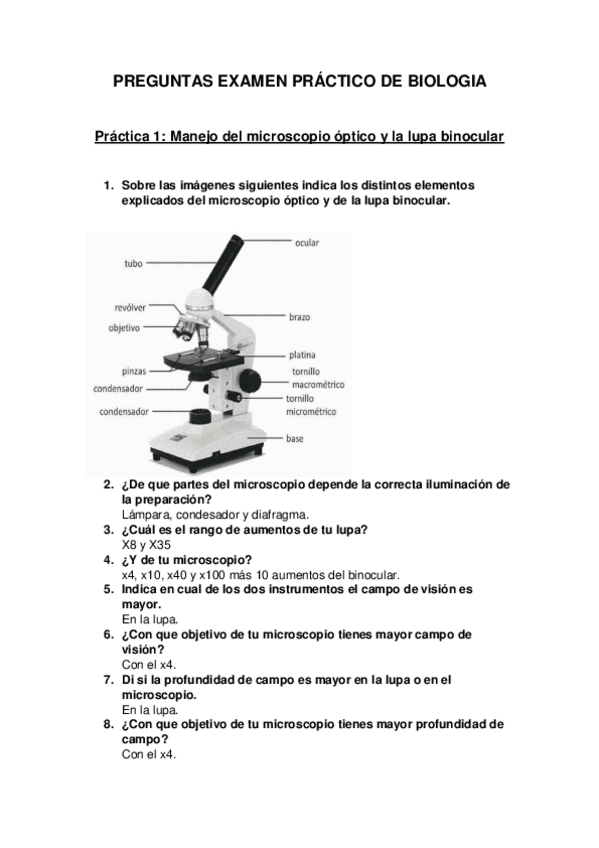 PREGUNTAS EXAMEN PRÁCTICO DE BIOLOGIA

Práctica 1: Manejo del microscopio óptico y la lupa binocular

1. Sobre las imágenes siguientes indica los distintos elementos explicados del microscopio óptico y de la lupa binocular.

tubo
revólver
objetivo
pinzas
condensador
condensador
ocular
brazo
platina
tornillo macrométrico
tornillo micrométrico
base

2. ¿De que partes del microscopio depende la correcta iluminación de la preparación?
Lámpara, condesador y diafragma.
3. ¿Cuál es el rango de aumentos de tu lupa?
X8 y X35
4. ¿Y de tu microscopio?
x4, x10, x40 y x100 más 10 aumentos del binocular.
5. Indica en cual de los dos instrumentos el campo de visión es mayor.
En la lupa.
6. ¿Con que objetivo de tu microscopio tienes mayor campo de visión?
Con el x4.
7. Di si la profundidad de campo es mayor en la lupa o en el microscopio.
En la lupa.
8. ¿Con que objetivo de tu microscopio tienes mayor profundidad de campo?
Con el x4.