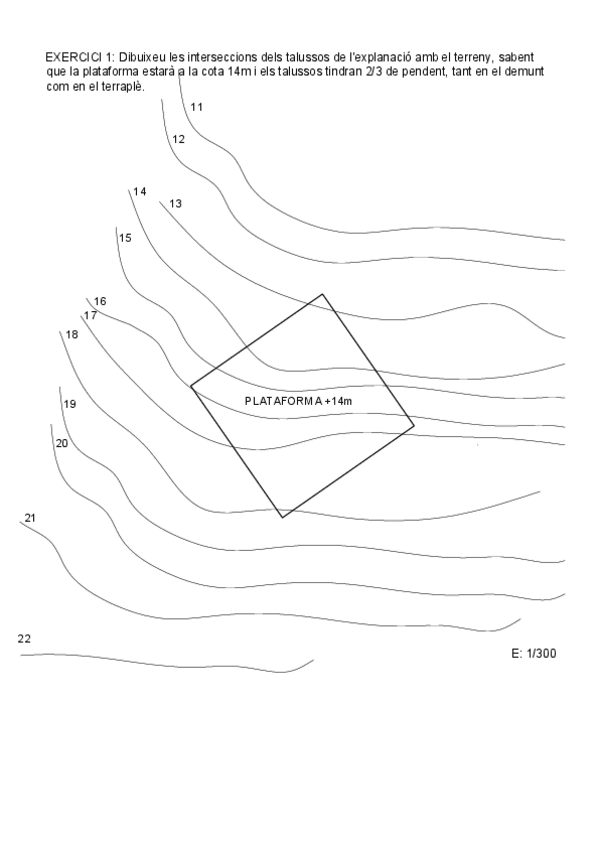 EXERCICI 1: Dibuixeu les interseccions dels talussos de l'explanació amb el terreny, sabent que la plataforma estarà a la cota 14m i els talussos tindran 2/3 de pendent, tant en el demunt com en el terraplè.

11
12
14
13
15
16
17
18
19
20
21
22

PLATAFORMA +14m

E: 1/300