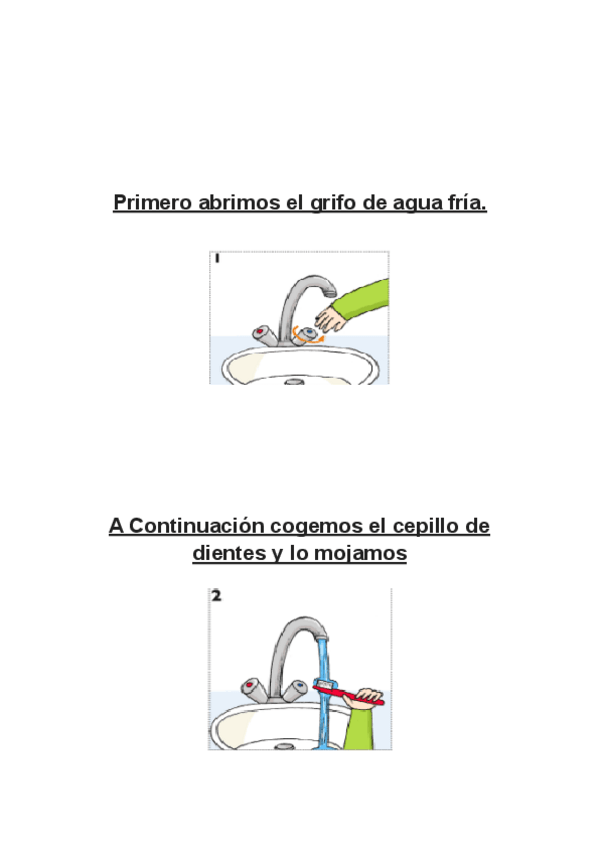 Primero abrimos el grifo de agua fría.

1

A Continuación cogemos el cepillo de dientes y lo mojamos

2