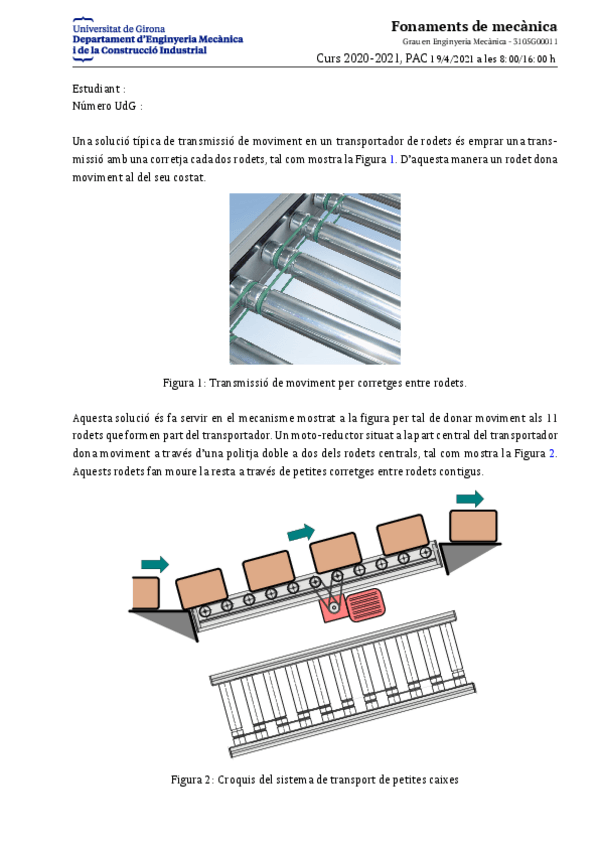 Universitat de Girona
Departament d'Enginyeria Mecànica i de la Construcció Industrial

Fonaments de mecànica
Grau en Enginyeria Mecànica - 3105G00011
Curs 2020-2021, PAC 19/4/2021 a les 8:00/16:00 h

Estudiant :
Número UdG :

Una solució típica de transmissió de moviment en un transportador de rodets és emprar una transmissió amb una corretja cada dos rodets, tal com mostra la Figura 1. D'aquesta manera un rodet dona moviment al del seu costat.

Figura 1: Transmissió de moviment per corretges entre rodets.

Aquesta solució és fa servir en el mecanisme mostrat a la figura per tal de donar moviment als 11 rodets que formen part del transportador. Un moto-reductor situat a la part central del transportador dona moviment a través d'una politja doble a dos dels rodets centrals, tal com mostra la Figura 2. Aquests rodets fan moure la resta a través de petites corretges entre rodets contigus.

Figura 2: Croquis del sistema de transport de petites caixes