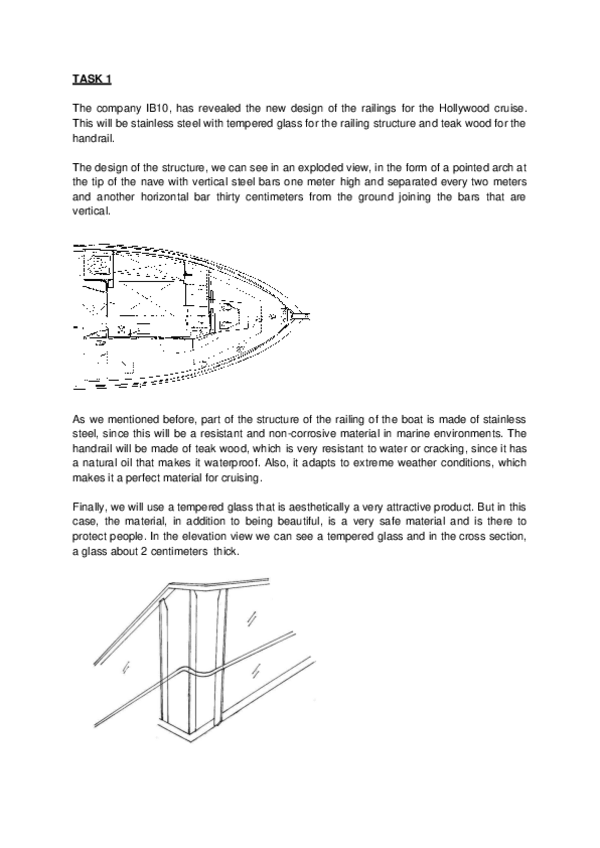 TASK 1

The company IB10, has revealed the new design of the railings for the Hollywood cruise. This will be stainless steel with tempered glass for the railing structure and teak wood for the handrail.

The design of the structure, we can see in an exploded view, in the form of a pointed arch at the tip of the nave with vertical steel bars one meter high and separated every two meters and another horizontal bar thirty centimeters from the ground joining the bars that are vertical.

As we mentioned before, part of the structure of the railing of the boat is made of stainless steel, since this will be a resistant and non-corrosive material in marine environments. The handrail will be made of teak wood, which is very resistant to water or cracking, since it has a natural oil that makes it waterproof. Also, it adapts to extreme weather conditions, which makes it a perfect material for cruising.

Finally, we will use a tempered glass that is aesthetically a very attractive product. But in this case, the material, in addition to being beautiful, is a very safe material and is there to protect people. In the elevation view we can see a tempered glass and in the cross section, a glass about 2 centimeters thick.