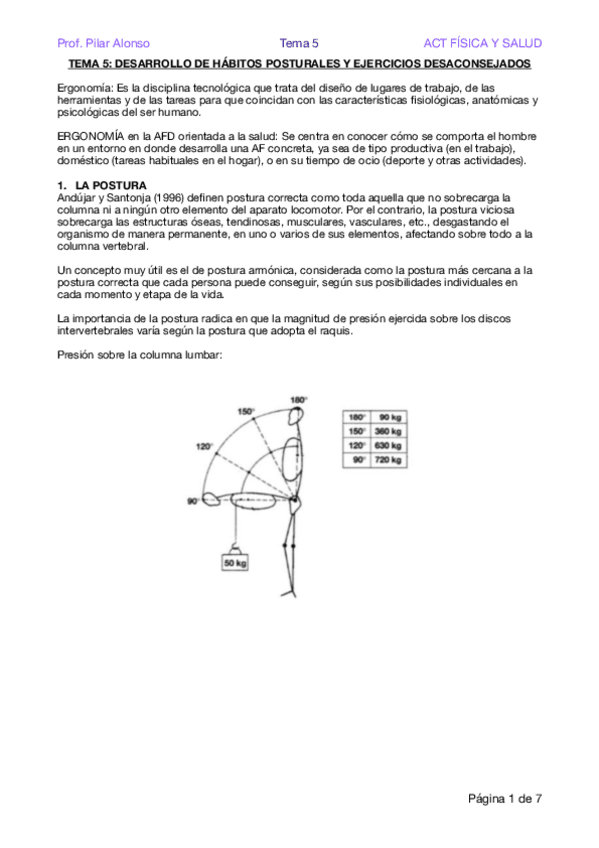 Prof. Pilar Alonso Tema 5 ACT FÍSICA Y SALUD

TEMA 5: DESARROLLO DE HÁBITOS POSTURALES Y EJERCICIOS DESACONSEJADOS

Ergonomía: Es la disciplina tecnológica que trata del diseño de lugares de trabajo, de las herramientas y de las tareas para que coincidan con las características fisiológicas, anatómicas y psicológicas del ser humano.

ERGONOMÍA en la AFD orientada a la salud: Se centra en conocer cómo se comporta el hombre en un entorno en donde desarrolla una AF concreta, ya sea de tipo productiva (en el trabajo), doméstico (tareas habituales en el hogar), o en su tiempo de ocio (deporte y otras actividades).

1. LA POSTURA
Andújar y Santonja (1996) definen postura correcta como toda aquella que no sobrecarga la columna ni a ningún otro elemento del aparato locomotor. Por el contrario, la postura viciosa sobrecarga las estructuras óseas, tendinosas, musculares, vasculares, etc., desgastando el organismo de manera permanente, en uno o varios de sus elementos, afectando sobre todo a la columna vertebral.

Un concepto muy útil es el de postura armónica, considerada como la postura más cercana a la postura correcta que cada persona puede conseguir, según sus posibilidades individuales en cada momento y etapa de la vida.

La importancia de la postura radica en que la magnitud de presión ejercida sobre los discos intervertebrales varía según la postura que adopta el raquis.

Presión sobre la columna lumbar:

180°
150°
120°
90°
50 kg

| 180° | 90 kg |
|---|---|
| 150° | 360 kg |
| 120° | 630 kg |
| 90° | 720 kg |

Página 1 de 7