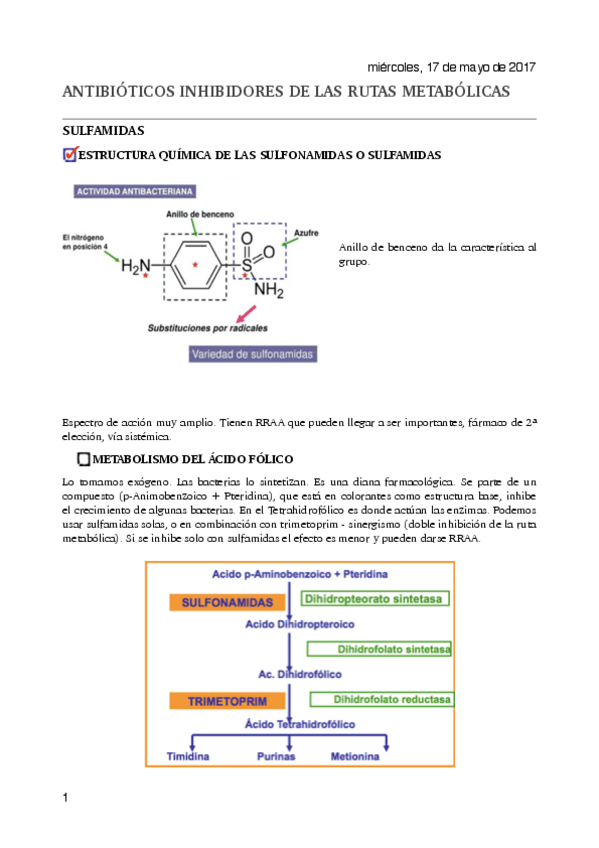 miércoles, 17 de mayo de 2017

ANTIBIÓTICOS INHIBIDORES DE LAS RUTAS METABÓLICAS

SULFAMIDAS

ESTRUCTURA QUÍMICA DE LAS SULFONAMIDAS O SULFAMIDAS

ACTIVIDAD ANTIBACTERIANA

Anillo de benceno

El nitrógeno en posición 4

Azufre

$H_2N$

$S$

$O$

$O$

$NH_2$

Substituciones por radicales

Variedad de sulfonamidas

Anillo de benceno da la característica al grupo.

Espectro de acción muy amplio. Tienen RRAA que pueden llegar a ser importantes, fármaco de 2ª elección, vía sistémica.

METABOLISMO DEL ÁCIDO FÓLICO

Lo tomamos exógeno. Las bacterias lo sintetizan. Es una diana farmacológica. Se parte de un compuesto (p-Animobenzoico + Pteridina), que está en colorantes como estructura base, inhibe el crecimiento de algunas bacterias. En el Tetrahidrofólico es donde actúan las enzimas. Podemos usar sulfamidas solas, o en combinación con trimetoprim - sinergismo (doble inhibición de la ruta metabólica). Si se inhibe solo con sulfamidas el efecto es menor y pueden darse RRAA.

Acido p-Aminobenzoico + Pteridina

SULFONAMIDAS

Dihidropteorato sintetasa

Acido Dihidropteroico

Dihidrofolato sintetasa

Ac. Dihidrofólico

TRIMETOPRIM

Dihidrofolato reductasa

Ácido Tetrahidrofólico

Timidina

Purinas

Metionina

1