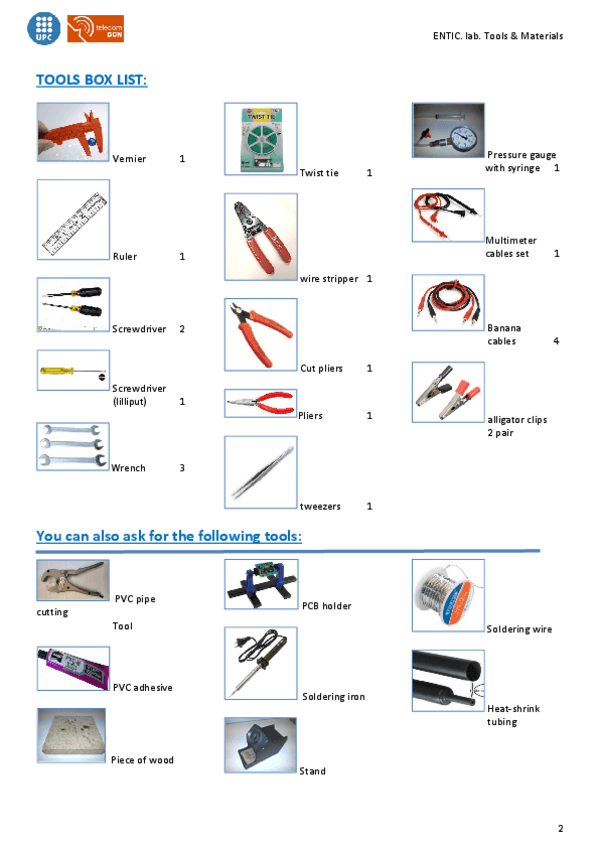 UPC telecom BCN

ENTIC. lab. Tools & Materials

TOOLS BOX LIST:

Vernier 1

Ruler 1

Screwdriver 2

Screwdriver (lilliput) 1

Wrench 3

TWIST TIE

Twist tie 1

wire stripper 1

Cut pliers 1

Pliers 1

tweezers 1

Pressure gauge with syringe 1

Multimeter cables set 1

Banana cables 4

alligator clips 2 pair

You can also ask for the following tools:

PVC pipe cutting Tool

PVC adhesive

Piece of wood

PCB holder

Soldering iron

Stand

Soldering wire

Heat-shrink tubing

2