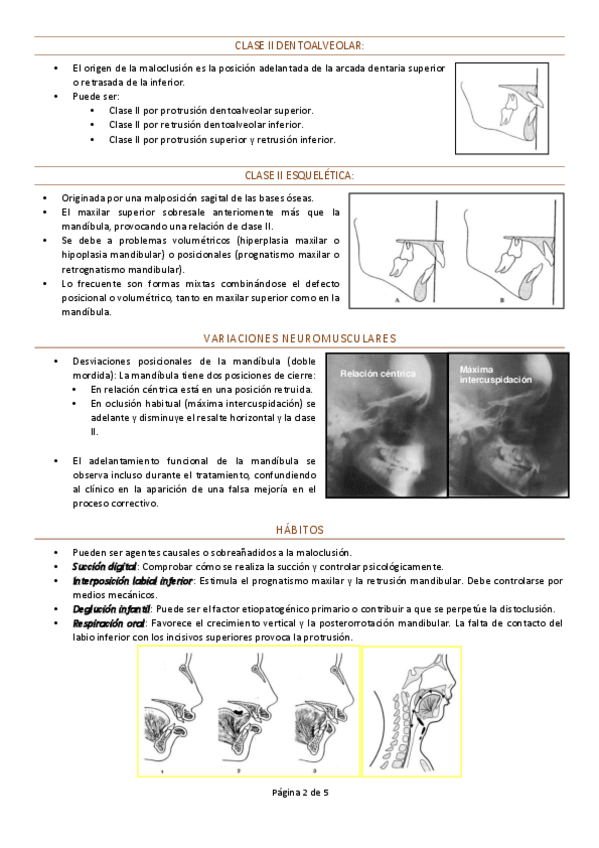 CLASE II DENTOALVEOLAR:

• El origen de la maloclusión es la posición adelantada de la arcada dentaria superior o retrasada de la inferior.
• Puede ser:
  • Clase II por protrusión dentoalveolar superior.
  • Clase II por retrusión dentoalveolar inferior.
  • Clase II por protrusión superior y retrusión inferior.

CLASE II ESQUELÉTICA:

• Originada por una malposición sagital de las bases óseas.
• El maxilar superior sobresale anteriormente más que la mandíbula, provocando una relación de clase II.
• Se debe a problemas volumétricos (hiperplasia maxilar o hipoplasia mandibular) o posicionales (prognatismo maxilar o retrognatismo mandibular).
• Lo frecuente son formas mixtas combinándose el defecto posicional o volumétrico, tanto en maxilar superior como en la mandíbula.

A B

VARIACIONES NEUROMUSCULARES

• Desviaciones posicionales de la mandíbula (doble mordida): La mandíbula tiene dos posiciones de cierre:
  • En relación céntrica está en una posición retruida.
  • En oclusión habitual (máxima intercuspidación) se adelante y disminuye el resalte horizontal y la clase II.

• El adelantamiento funcional de la mandíbula se observa incluso durante el tratamiento, confundiendo al clínico en la aparición de una falsa mejoría en el proceso correctivo.

Relación céntrica
Máxima intercuspidación

HÁBITOS

• Pueden ser agentes causales o sobreañadidos a la maloclusión.
• Succión digital: Comprobar cómo se realiza la succión y controlar psicológicamente.
• Interposición labial inferior: Estimula el prognatismo maxilar y la retrusión mandibular. Debe controlarse por medios mecánicos.
• Deglución infantil: Puede ser el factor etiopatogénico primario o contribuir a que se perpetúe la distoclusión.
• Respiración oral: Favorece el crecimiento vertical y la posterorrotación mandibular. La falta de contacto del labio inferior con los incisivos superiores provoca la protrusión.

1 2 3

Página 2 de 5