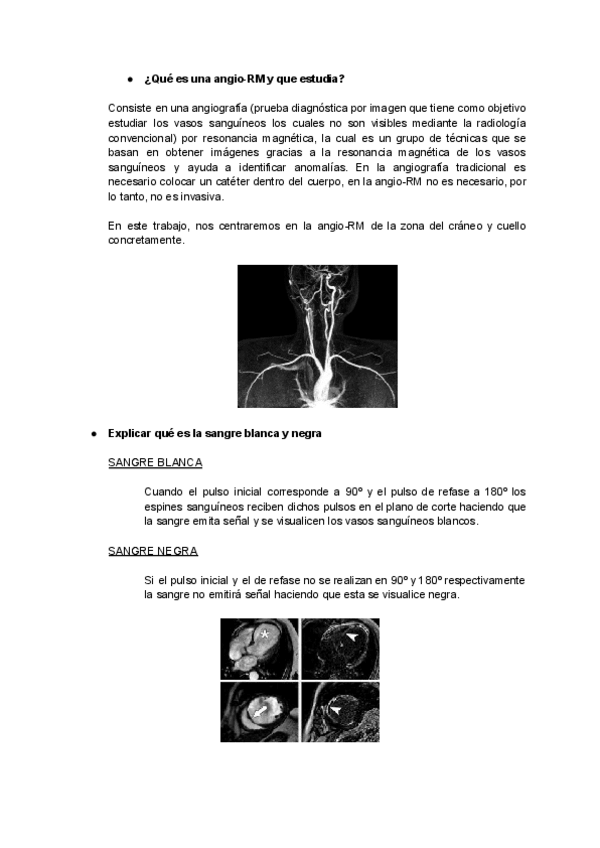 ● ¿Qué es una angio-RM y que estudia?

Consiste en una angiografía (prueba diagnóstica por imagen que tiene como objetivo estudiar los vasos sanguíneos los cuales no son visibles mediante la radiología convencional) por resonancia magnética, la cual es un grupo de técnicas que se basan en obtener imágenes gracias a la resonancia magnética de los vasos sanguíneos y ayuda a identificar anomalías. En la angiografía tradicional es necesario colocar un catéter dentro del cuerpo, en la angio-RM no es necesario, por lo tanto, no es invasiva.

En este trabajo, nos centraremos en la angio-RM de la zona del cráneo y cuello concretamente.

● Explicar qué es la sangre blanca y negra

SANGRE BLANCA

Cuando el pulso inicial corresponde a 90º y el pulso de refase a 180º los espines sanguíneos reciben dichos pulsos en el plano de corte haciendo que la sangre emita señal y se visualicen los vasos sanguíneos blancos.

SANGRE NEGRA

Si el pulso inicial y el de refase no se realizan en 90º y 180º respectivamente la sangre no emitirá señal haciendo que esta se visualice negra.