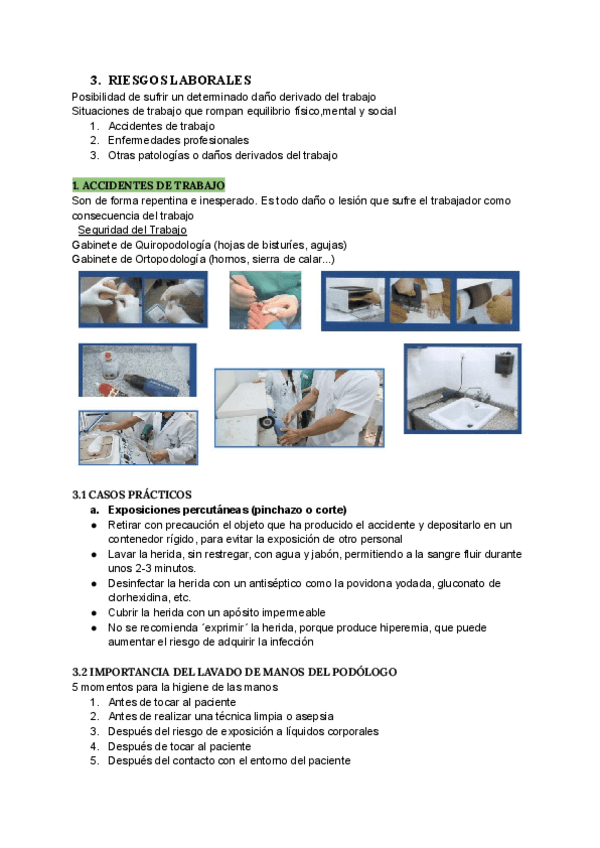 3. RIESGOS LABORALES
Posibilidad de sufrir un determinado daño derivado del trabajo
Situaciones de trabajo que rompan equilibrio físico,mental y social
1. Accidentes de trabajo
2. Enfermedades profesionales
3. Otras patologías o daños derivados del trabajo

1. ACCIDENTES DE TRABAJO
Son de forma repentina e inesperado. Es todo daño o lesión que sufre el trabajador como consecuencia del trabajo
Seguridad del Trabajo
Gabinete de Quiropodología (hojas de bisturíes, agujas)
Gabinete de Ortopodología (hornos, sierra de calar...)

3.1 CASOS PRÁCTICOS
a. Exposiciones percutáneas (pinchazo o corte)
● Retirar con precaución el objeto que ha producido el accidente y depositarlo en un contenedor rígido, para evitar la exposición de otro personal
● Lavar la herida, sin restregar, con agua y jabón, permitiendo a la sangre fluir durante unos 2-3 minutos.
● Desinfectar la herida con un antiséptico como la povidona yodada, gluconato de clorhexidina, etc.
● Cubrir la herida con un apósito impermeable
● No se recomienda ´exprimir´ la herida, porque produce hiperemia, que puede aumentar el riesgo de adquirir la infección

3.2 IMPORTANCIA DEL LAVADO DE MANOS DEL PODÓLOGO
5 momentos para la higiene de las manos
1. Antes de tocar al paciente
2. Antes de realizar una técnica limpia o asepsia
3. Después del riesgo de exposición a líquidos corporales
4. Después de tocar al paciente
5. Después del contacto con el entorno del paciente