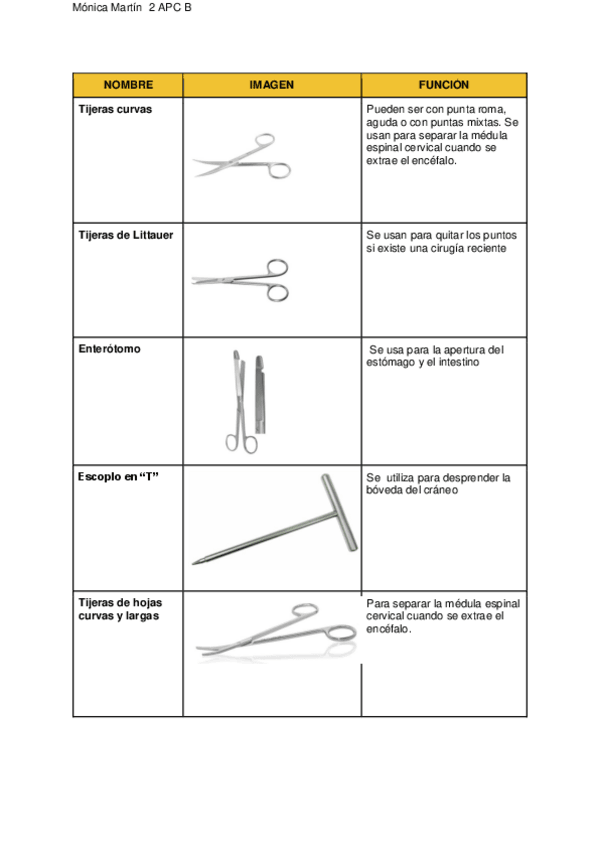 Mónica Martín 2 APC B

| NOMBRE | IMAGEN | FUNCIÓN |
|---|---|---|
| Tijeras curvas | | Pueden ser con punta roma, aguda o con puntas mixtas. Se usan para separar la médula espinal cervical cuando se extrae el encéfalo. |
| Tijeras de Littauer | | Se usan para quitar los puntos si existe una cirugía reciente |
| Enterótomo | | Se usa para la apertura del estómago y el intestino |
| Escoplo en "T" | | Se utiliza para desprender la bóveda del cráneo |
| Tijeras de hojas curvas y largas | | Para separar la médula espinal cervical cuando se extrae el encéfalo. |