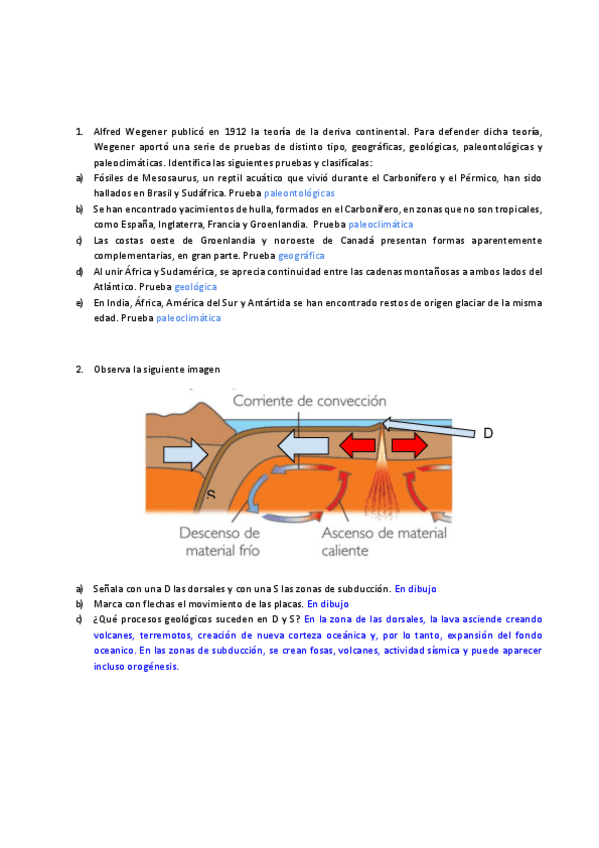 1. Alfred Wegener publicó en 1912 la teoría de la deriva continental. Para defender dicha teoría, Wegener aportó una serie de pruebas de distinto tipo, geográficas, geológicas, paleontológicas y paleoclimáticas. Identifica las siguientes pruebas y clasifícalas:

a) Fósiles de Mesosaurus, un reptil acuático que vivió durante el Carbonífero y el Pérmico, han sido hallados en Brasil y Sudáfrica. Prueba paleontológicas

b) Se han encontrado yacimientos de hulla, formados en el Carbonífero, en zonas que no son tropicales, como España, Inglaterra, Francia y Groenlandia. Prueba paleoclimática

c) Las costas oeste de Groenlandia y noroeste de Canadá presentan formas aparentemente complementarias, en gran parte. Prueba geográfica

d) Al unir África y Sudamérica, se aprecia continuidad entre las cadenas montañosas a ambos lados del Atlántico. Prueba geológica

e) En India, África, América del Sur y Antártida se han encontrado restos de origen glaciar de la misma edad. Prueba paleoclimática

2. Observa la siguiente imagen

Corriente de convección
D
S
Descenso de material frío
Ascenso de material caliente

a) Señala con una D las dorsales y con una S las zonas de subducción. En dibujo

b) Marca con flechas el movimiento de las placas. En dibujo

c) ¿Qué procesos geológicos suceden en D y S? En la zona de las dorsales, la lava asciende creando volcanes, terremotos, creación de nueva corteza oceánica y, por lo tanto, expansión del fondo oceanico. En las zonas de subducción, se crean fosas, volcanes, actividad sísmica y puede aparecer incluso orogénesis.