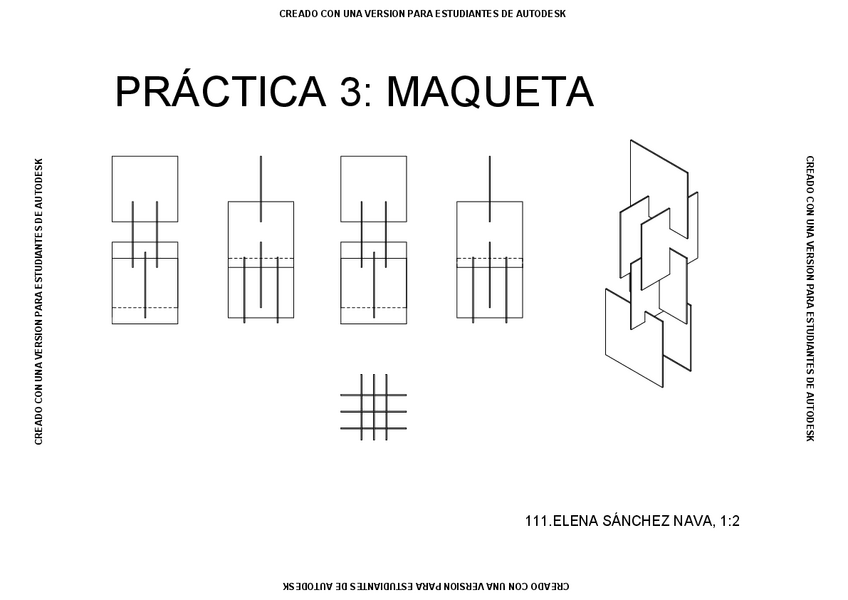 CREADO CON UNA VERSION PARA ESTUDIANTES DE AUTODESK

PRÁCTICA 3: MAQUETA

CREADO CON UNA VERSION PARA ESTUDIANTES DE AUTODESK

CREADO CON UNA VERSION PARA ESTUDIANTES DE AUTODESK

111.ELENA SÁNCHEZ NAVA, 1:2

CREADO CON UNA VERSION PARA ESTUDIANTES DE AUTODESK