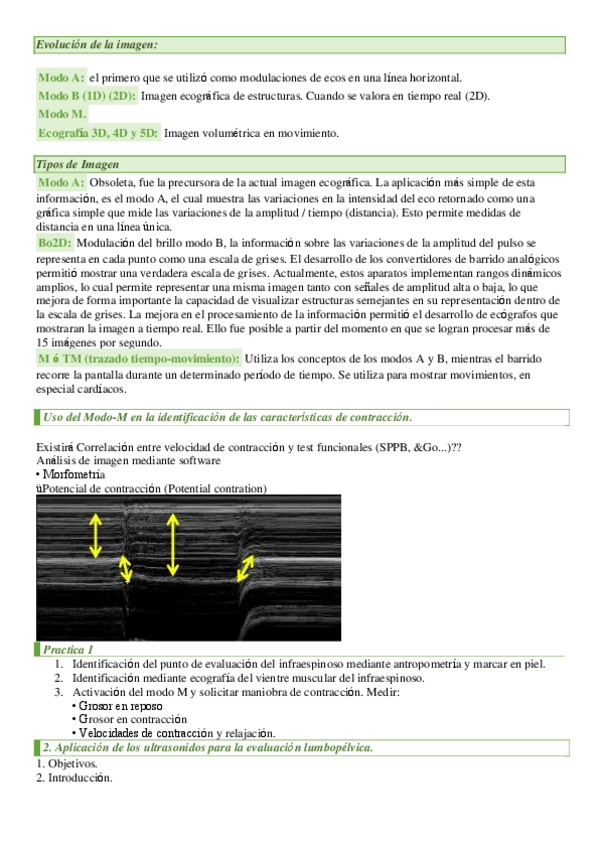 Evolución de la imagen:

Modo A: el primero que se utilizó como modulaciones de ecos en una línea horizontal.
Modo B (1D) (2D): Imagen ecográfica de estructuras. Cuando se valora en tiempo real (2D).
Modo M.
Ecografía 3D, 4D y 5D: Imagen volumétrica en movimiento.

Tipos de Imagen

Modo A: Obsoleta, fue la precursora de la actual imagen ecográfica. La aplicación más simple de esta información, es el modo A, el cual muestra las variaciones en la intensidad del eco retornado como una gráfica simple que mide las variaciones de la amplitud / tiempo (distancia). Esto permite medidas de distancia en una línea única.

Bo2D: Modulación del brillo modo B, la información sobre las variaciones de la amplitud del pulso se representa en cada punto como una escala de grises. El desarrollo de los convertidores de barrido analógicos permitió mostrar una verdadera escala de grises. Actualmente, estos aparatos implementan rangos dinámicos amplios, lo cual permite representar una misma imagen tanto con señales de amplitud alta o baja, lo que mejora de forma importante la capacidad de visualizar estructuras semejantes en su representación dentro de la escala de grises. La mejora en el procesamiento de la información permitió el desarrollo de ecógrafos que mostraran la imagen a tiempo real. Ello fue posible a partir del momento en que se logran procesar más de 15 imágenes por segundo.

M ó TM (trazado tiempo-movimiento): Utiliza los conceptos de los modos A y B, mientras el barrido recorre la pantalla durante un determinado período de tiempo. Se utiliza para mostrar movimientos, en especial cardíacos.

Uso del Modo-M en la identificación de las características de contracción.

Existirá Correlación entre velocidad de contracción y test funcionales (SPPB, &Go...)??
Análisis de imagen mediante software
• Morfometría
üPotencial de contracción (Potential contration)

Practica 1
1. Identificación del punto de evaluación del infraespinoso mediante antropometría y marcar en piel.
2. Identificación mediante ecografía del vientre muscular del infraespinoso.
3. Activación del modo M y solicitar maniobra de contracción. Medir:
• Grosor en reposo
• Grosor en contracción
• Velocidades de contracción y relajación.

2. Aplicación de los ultrasonidos para la evaluación lumbopélvica.
1. Objetivos.
2. Introducción.