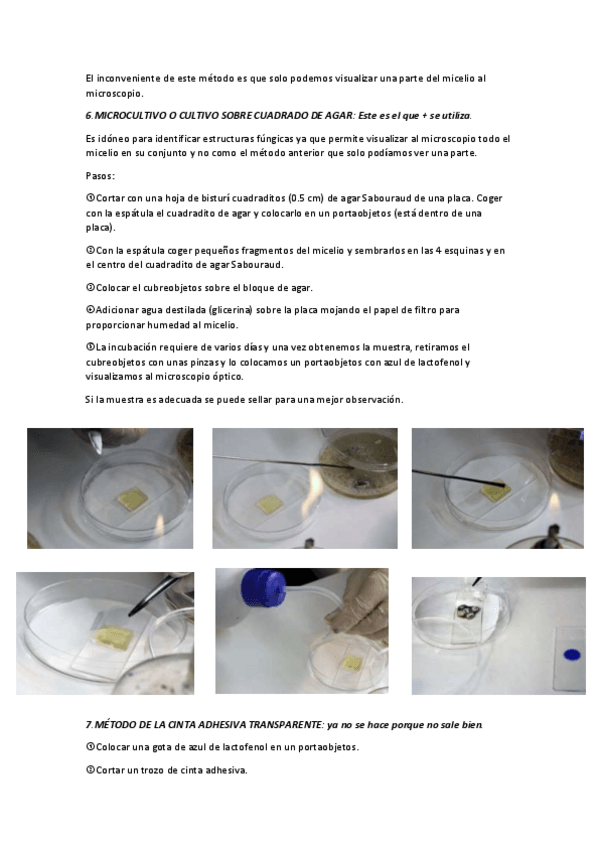 El inconveniente de este método es que solo podemos visualizar una parte del micelio al microscopio.

6. MICROCULTIVO O CULTIVO SOBRE CUADRADO DE AGAR: Este es el que + se utiliza.

Es idóneo para identificar estructuras fúngicas ya que permite visualizar al microscopio todo el micelio en su conjunto y no como el método anterior que solo podíamos ver una parte.

Pasos:

①Cortar con una hoja de bisturí cuadraditos (0.5 cm) de agar Sabouraud de una placa. Coger con la espátula el cuadradito de agar y colocarlo en un portaobjetos (está dentro de una placa).

②Con la espátula coger pequeños fragmentos del micelio y sembrarlos en las 4 esquinas y en el centro del cuadradito de agar Sabouraud.

③Colocar el cubreobjetos sobre el bloque de agar.

④Adicionar agua destilada (glicerina) sobre la placa mojando el papel de filtro para proporcionar humedad al micelio.

⑤La incubación requiere de varios días y una vez obtenemos la muestra, retiramos el cubreobjetos con unas pinzas y lo colocamos un portaobjetos con azul de lactofenol y visualizamos al microscopio óptico.

Si la muestra es adecuada se puede sellar para una mejor observación.

7. MÉTODO DE LA CINTA ADHESIVA TRANSPARENTE: ya no se hace porque no sale bien.

①Colocar una gota de azul de lactofenol en un portaobjetos.

②Cortar un trozo de cinta adhesiva.