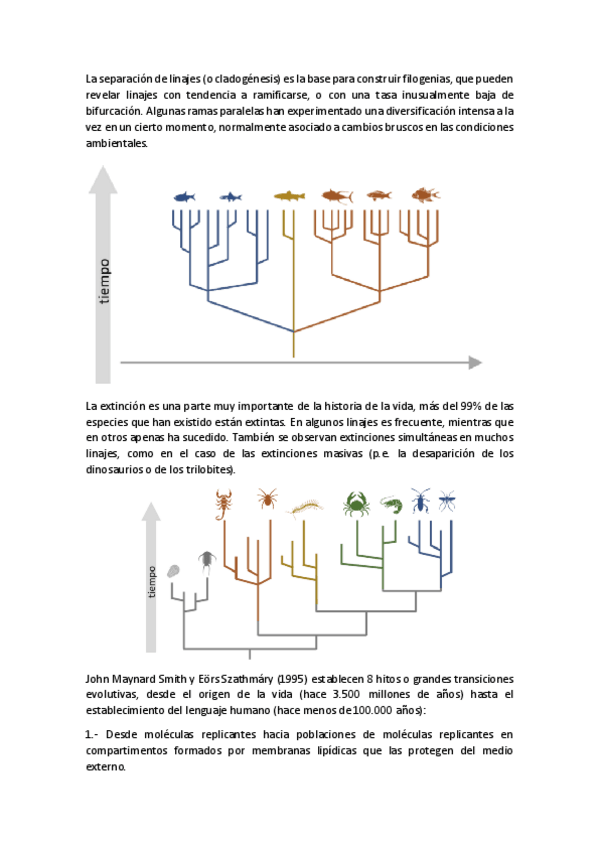 La separación de linajes (o cladogénesis) es la base para construir filogenias, que pueden revelar linajes con tendencia a ramificarse, o con una tasa inusualmente baja de bifurcación. Algunas ramas paralelas han experimentado una diversificación intensa a la vez en un cierto momento, normalmente asociado a cambios bruscos en las condiciones ambientales.

tiempo

La extinción es una parte muy importante de la historia de la vida, más del 99% de las especies que han existido están extintas. En algunos linajes es frecuente, mientras que en otros apenas ha sucedido. También se observan extinciones simultáneas en muchos linajes, como en el caso de las extinciones masivas (p.e. la desaparición de los dinosaurios o de los trilobites).

tiempo

John Maynard Smith y Eörs Szathmáry (1995) establecen 8 hitos o grandes transiciones evolutivas, desde el origen de la vida (hace 3.500 millones de años) hasta el establecimiento del lenguaje humano (hace menos de 100.000 años):

1.- Desde moléculas replicantes hacia poblaciones de moléculas replicantes en compartimentos formados por membranas lipídicas que las protegen del medio externo.