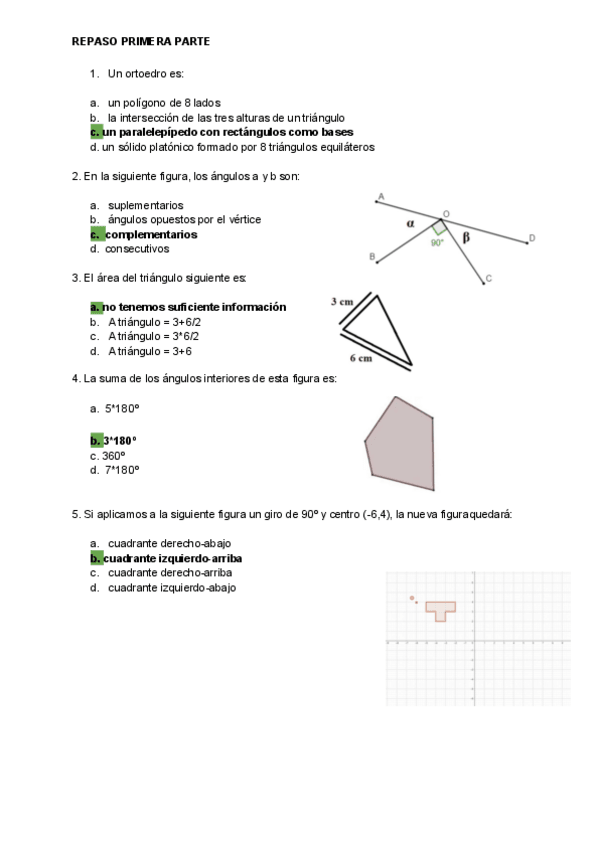 REPASO PRIMERA PARTE

1. Un ortoedro es:

a. un polígono de 8 lados
b. la intersección de las tres alturas de un triángulo
c. un paralelepípedo con rectángulos como bases
d. un sólido platónico formado por 8 triángulos equiláteros

2. En la siguiente figura, los ángulos a y b son:

a. suplementarios
b. ángulos opuestos por el vértice
c. complementarios
d. consecutivos

A
O
D
B
C
$\alpha$
$\beta$
90°

3. El área del triángulo siguiente es:

a. no tenemos suficiente información
b. A triángulo = 3+6/2
c. A triángulo = 3*6/2
d. A triángulo = 3+6

3 cm
6 cm

4. La suma de los ángulos interiores de esta figura es:

a. 5*180º

b. 3*180º
c. 360º
d. 7*180º

5. Si aplicamos a la siguiente figura un giro de 90º y centro (-6,4), la nueva figura quedará:

a. cuadrante derecho-abajo
b. cuadrante izquierdo-arriba
c. cuadrante derecho-arriba
d. cuadrante izquierdo-abajo