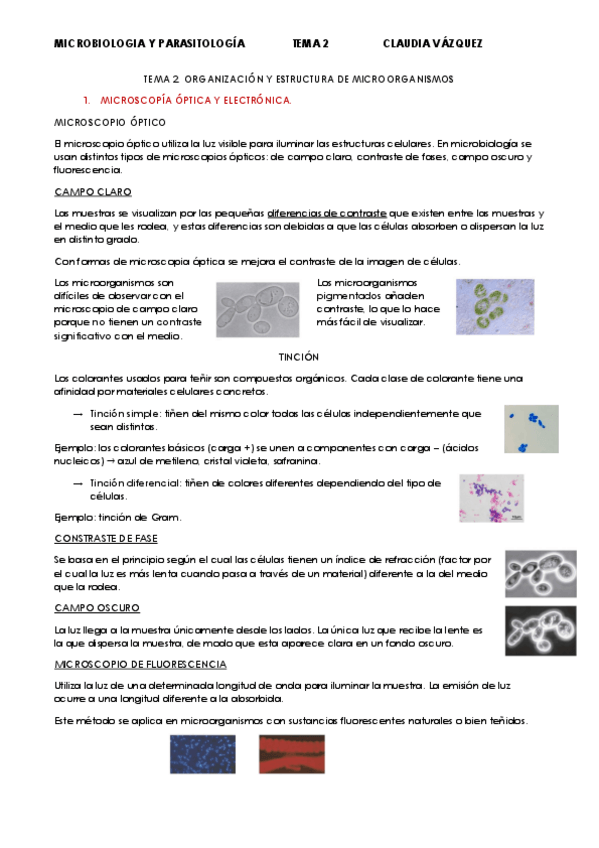 MICROBIOLOGIA Y PARASITOLOGÍA TEMA 2 CLAUDIA VÁZQUEZ

TEMA 2. ORGANIZACIÓN Y ESTRUCTURA DE MICROORGANISMOS

1. MICROSCOPÍA ÓPTICA Y ELECTRÓNICA.

MICROSCOPIO ÓPTICO

El microscopio óptico utiliza la luz visible para iluminar las estructuras celulares. En microbiología se usan distintos tipos de microscopios ópticos: de campo claro, contraste de fases, campo oscuro y fluorescencia.

CAMPO CLARO

Las muestras se visualizan por las pequeñas diferencias de contraste que existen entre las muestras y el medio que les rodea, y estas diferencias son debidas a que las células absorben o dispersan la luz en distinto grado.

Con formas de microscopia óptica se mejora el contraste de la imagen de células.

Los microorganismos son difíciles de observar con el microscopio de campo claro porque no tienen un contraste significativo con el medio.

Los microorganismos pigmentados añaden contraste, lo que lo hace más fácil de visualizar.

TINCIÓN

Los colorantes usados para teñir son compuestos orgánicos. Cada clase de colorante tiene una afinidad por materiales celulares concretos.

— Tinción simple: tiñen del mismo color todas las células independientemente que sean distintas.

Ejemplo: los colorantes básicos (carga +) se unen a componentes con carga – (ácidos nucleicos) → azul de metileno, cristal violeta, safranina.

— Tinción diferencial: tiñen de colores diferentes dependiendo del tipo de células.

Ejemplo: tinción de Gram.

CONSTRASTE DE FASE

Se basa en el principio según el cual las células tienen un índice de refracción (factor por el cual la luz es más lenta cuando pasa a través de un material) diferente a la del medio que la rodea.

CAMPO OSCURO

La luz llega a la muestra únicamente desde los lados. La única luz que recibe la lente es la que dispersa la muestra, de modo que esta aparece clara en un fondo oscuro.

MICROSCOPIO DE FLUORESCENCIA

Utiliza la luz de una determinada longitud de onda para iluminar la muestra. La emisión de luz ocurre a una longitud diferente a la absorbida.

Este método se aplica en microorganismos con sustancias fluorescentes naturales o bien teñidos.