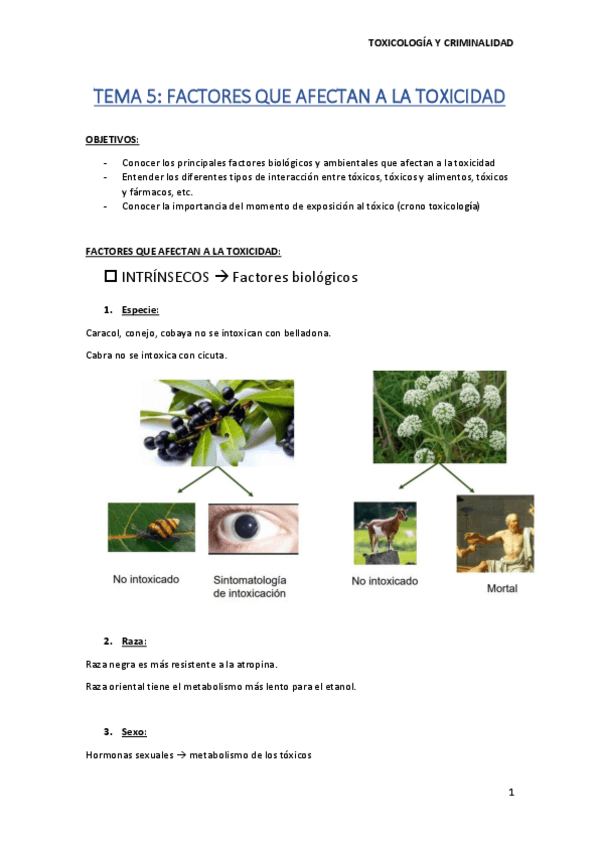 TOXICOLOGÍA Y CRIMINALIDAD

TEMA 5: FACTORES QUE AFECTAN A LA TOXICIDAD

OBJETIVOS:

- Conocer los principales factores biológicos y ambientales que afectan a la toxicidad
- Entender los diferentes tipos de interacción entre tóxicos, tóxicos y alimentos, tóxicos y fármacos, etc.
- Conocer la importancia del momento de exposición al tóxico (crono toxicología)

FACTORES QUE AFECTAN A LA TOXICIDAD:

☐ INTRÍNSECOS → Factores biológicos

1. Especie:

Caracol, conejo, cobaya no se intoxican con belladona.

Cabra no se intoxica con cicuta.

No intoxicado

Sintomatología de intoxicación

No intoxicado

Mortal

2. Raza:

Raza negra es más resistente a la atropina.

Raza oriental tiene el metabolismo más lento para el etanol.

3. Sexo:

Hormonas sexuales → metabolismo de los tóxicos

1