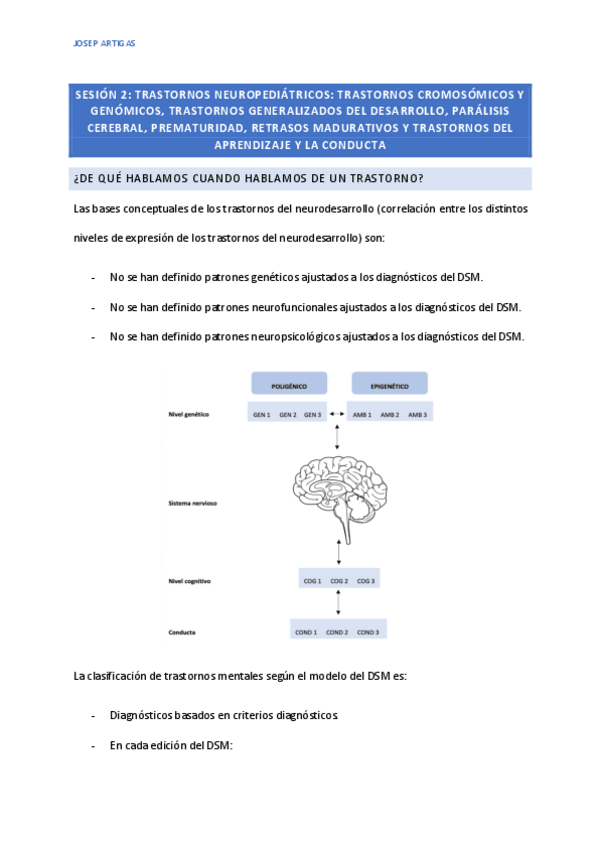 JOSEP ARTIGAS

SESIÓN 2: TRASTORNOS NEUROPEDIÁTRICOS: TRASTORNOS CROMOSÓMICOS Y GENÓMICOS, TRASTORNOS GENERALIZADOS DEL DESARROLLO, PARÁLISIS CEREBRAL, PREMATURIDAD, RETRASOS MADURATIVOS Y TRASTORNOS DEL APRENDIZAJE Y LA CONDUCTA

¿DE QUÉ HABLAMOS CUANDO HABLAMOS DE UN TRASTORNO?

Las bases conceptuales de los trastornos del neurodesarrollo (correlación entre los distintos niveles de expresión de los trastornos del neurodesarrollo) son:

- No se han definido patrones genéticos ajustados a los diagnósticos del DSM.
- No se han definido patrones neurofuncionales ajustados a los diagnósticos del DSM.
- No se han definido patrones neuropsicológicos ajustados a los diagnósticos del DSM.

POLIGÉNICO
EPIGENÉTICO
Nivel genético
GEN 1 GEN 2 GEN 3
AMB 1 AMB 2 AMB 3
Sistema nervioso
Nivel cognitivo
COG 1 COG 2 COG 3
Conducta
COND 1 COND 2 COND 3

La clasificación de trastornos mentales según el modelo del DSM es:

- Diagnósticos basados en criterios diagnósticos.
- En cada edición del DSM: