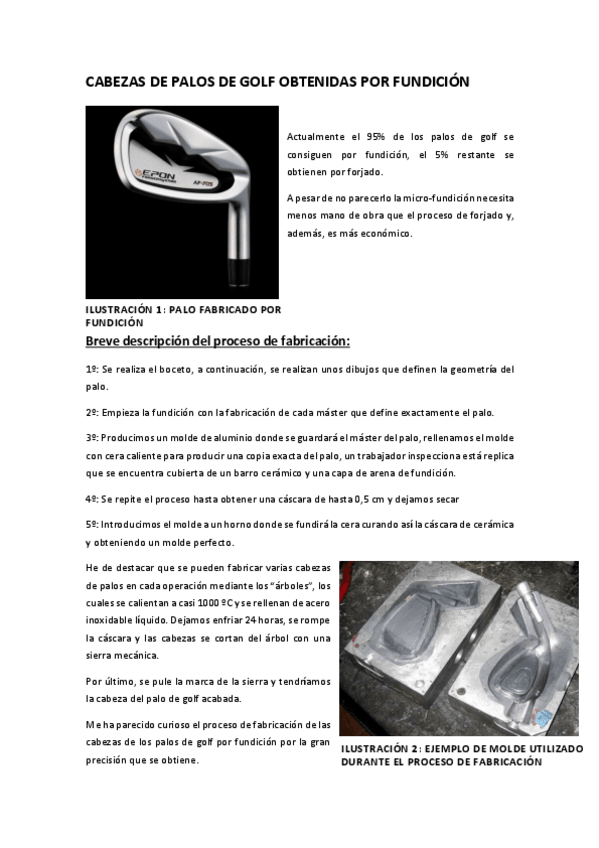 CABEZAS DE PALOS DE GOLF OBTENIDAS POR FUNDICIÓN

EPON

AF-705

Actualmente el 95% de los palos de golf se consiguen por fundición, el 5% restante se obtienen por forjado.

A pesar de no parecerlo la micro-fundición necesita menos mano de obra que el proceso de forjado y, además, es más económico.

ILUSTRACIÓN 1: PALO FABRICADO POR FUNDICIÓN

Breve descripción del proceso de fabricación:

1º: Se realiza el boceto, a continuación, se realizan unos dibujos que definen la geometría del palo.

2º: Empieza la fundición con la fabricación de cada máster que define exactamente el palo.

3º: Producimos un molde de aluminio donde se guardará el máster del palo, rellenamos el molde con cera caliente para producir una copia exacta del palo, un trabajador inspecciona está replica que se encuentra cubierta de un barro cerámico y una capa de arena de fundición.

4º: Se repite el proceso hasta obtener una cáscara de hasta 0,5 cm y dejamos secar

5º: Introducimos el molde a un horno donde se fundirá la cera curando así la cáscara de cerámica y obteniendo un molde perfecto.

He de destacar que se pueden fabricar varias cabezas de palos en cada operación mediante los "árboles", los cuales se calientan a casi 1000 ºC y se rellenan de acero inoxidable líquido. Dejamos enfriar 24 horas, se rompe la cáscara y las cabezas se cortan del árbol con una sierra mecánica.

Por último, se pule la marca de la sierra y tendríamos la cabeza del palo de golf acabada.

Me ha parecido curioso el proceso de fabricación de las cabezas de los palos de golf por fundición por la gran precisión que se obtiene.

ILUSTRACIÓN 2: EJEMPLO DE MOLDE UTILIZADO DURANTE EL PROCESO DE FABRICACIÓN