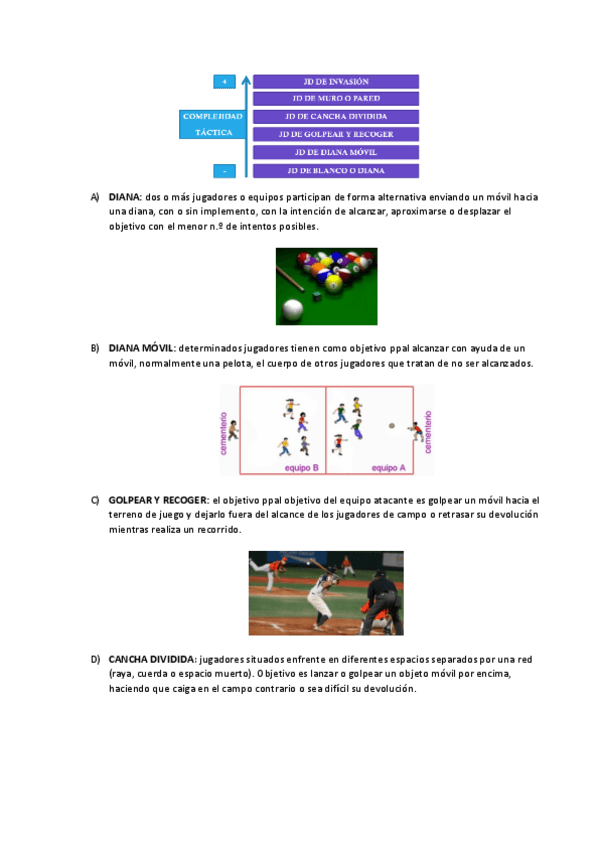 +

COMPLEJIDAD TÁCTICA

-

JD DE INVASIÓN
JD DE MURO O PARED
JD DE CANCHA DIVIDIDA
JD DE GOLPEAR Y RECOGER
JD DE DIANA MÓVIL
JD DE BLANCO O DIANA

A) DIANA: dos o más jugadores o equipos participan de forma alternativa enviando un móvil hacia una diana, con o sin implemento, con la intención de alcanzar, aproximarse o desplazar el objetivo con el menor n.º de intentos posibles.

B) DIANA MÓVIL: determinados jugadores tienen como objetivo ppal alcanzar con ayuda de un móvil, normalmente una pelota, el cuerpo de otros jugadores que tratan de no ser alcanzados.

cementerio

equipo B

equipo A

cementerio

C) GOLPEAR Y RECOGER: el objetivo ppal objetivo del equipo atacante es golpear un móvil hacia el terreno de juego y dejarlo fuera del alcance de los jugadores de campo o retrasar su devolución mientras realiza un recorrido.

D) CANCHA DIVIDIDA: jugadores situados enfrente en diferentes espacios separados por una red (raya, cuerda o espacio muerto). Objetivo es lanzar o golpear un objeto móvil por encima, haciendo que caiga en el campo contrario o sea difícil su devolución.