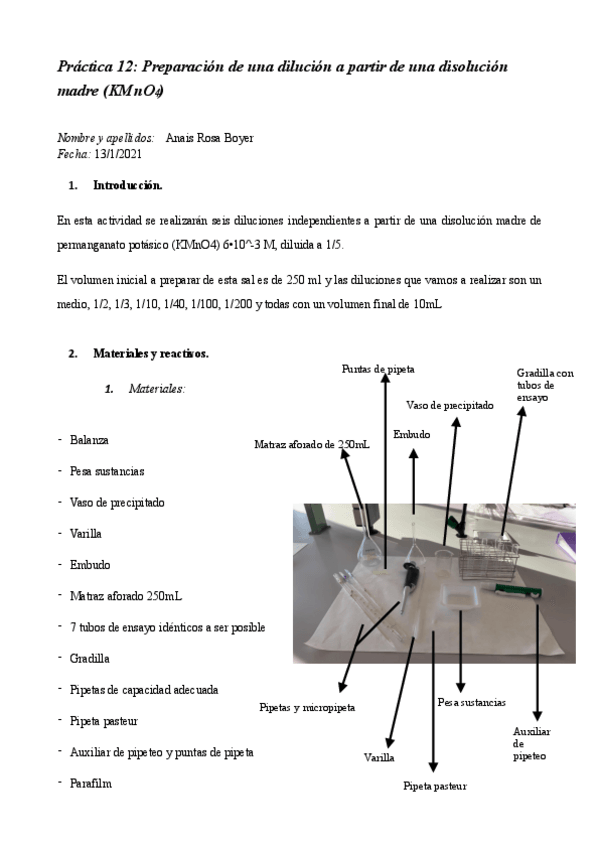 Práctica 12: Preparación de una dilución a partir de una disolución madre ($KMnO_4$)

Nombre y apellidos: Anais Rosa Boyer
Fecha: 13/1/2021

1. Introducción.

En esta actividad se realizarán seis diluciones independientes a partir de una disolución madre de permanganato potásico (KMnO4) 6•10^-3 M, diluida a 1/5.

El volumen inicial a preparar de esta sal es de 250 ml y las diluciones que vamos a realizar son un medio, 1/2, 1/3, 1/10, 1/40, 1/100, 1/200 y todas con un volumen final de 10mL

2. Materiales y reactivos.

1. Materiales:

- Balanza
- Pesa sustancias
- Vaso de precipitado
- Varilla
- Embudo
- Matraz aforado 250mL
- 7 tubos de ensayo idénticos a ser posible
- Gradilla
- Pipetas de capacidad adecuada
- Pipeta pasteur
- Auxiliar de pipeteo y puntas de pipeta
- Parafilm

Puntas de pipeta
Gradilla con tubos de ensayo
Vaso de precipitado
Embudo
Matraz aforado de 250mL
Pipetas y micropipeta
Pesa sustancias
Auxiliar de pipeteo
Varilla
Pipeta pasteur