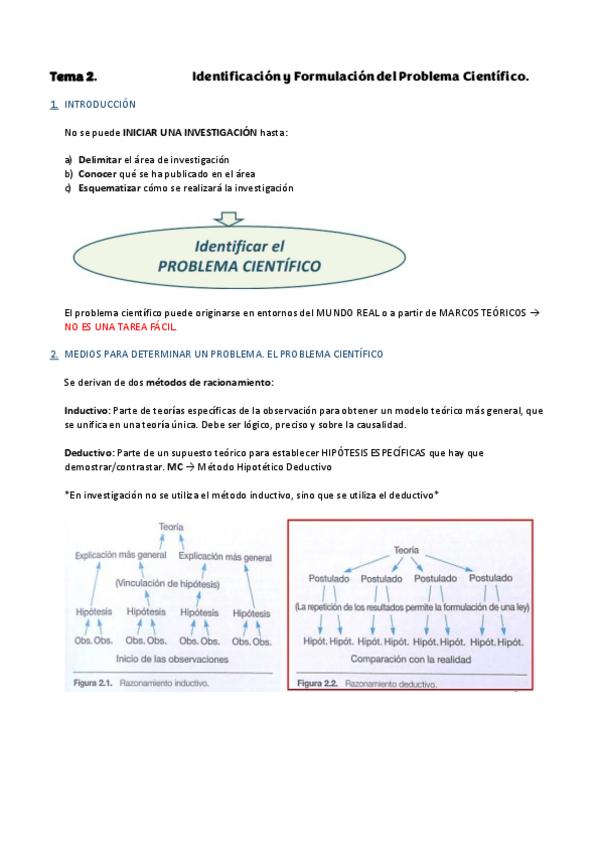 Tema 2. Identificación y Formulación del Problema Científico.

1. INTRODUCCIÓN

No se puede INICIAR UNA INVESTIGACIÓN hasta:

a) Delimitar el área de investigación
b) Conocer qué se ha publicado en el área
c) Esquematizar cómo se realizará la investigación

Identificar el PROBLEMA CIENTÍFICO

El problema científico puede originarse en entornos del MUNDO REAL o a partir de MARCOS TEÓRICOS → NO ES UNA TAREA FÁCIL.

2. MEDIOS PARA DETERMINAR UN PROBLEMA. EL PROBLEMA CIENTÍFICO

Se derivan de dos métodos de racionamiento:

Inductivo: Parte de teorías específicas de la observación para obtener un modelo teórico más general, que se unifica en una teoría única. Debe ser lógico, preciso y sobre la causalidad.

Deductivo: Parte de un supuesto teórico para establecer HIPÓTESIS ESPECÍFICAS que hay que demostrar/contrastar. MC → Método Hipotético Deductivo

*En investigación no se utiliza el método inductivo, sino que se utiliza el deductivo*

Teoría
Explicación más general Explicación más general
(Vinculación de hipótesis)
Hipótesis Hipótesis Hipótesis Hipótesis
Obs. Obs. Obs. Obs. Obs. Obs. Obs. Obs.
Inicio de las observaciones
Figura 2.1. Razonamiento inductivo.

Teoría
Postulado Postulado Postulado Postulado
(La repetición de los resultados permite la formulación de una ley)
Hipót. Hipót. Hipót. Hipót. Hipót. Hipót. Hipót. Hipót.
Comparación con la realidad
Figura 2.2. Razonamiento deductivo.