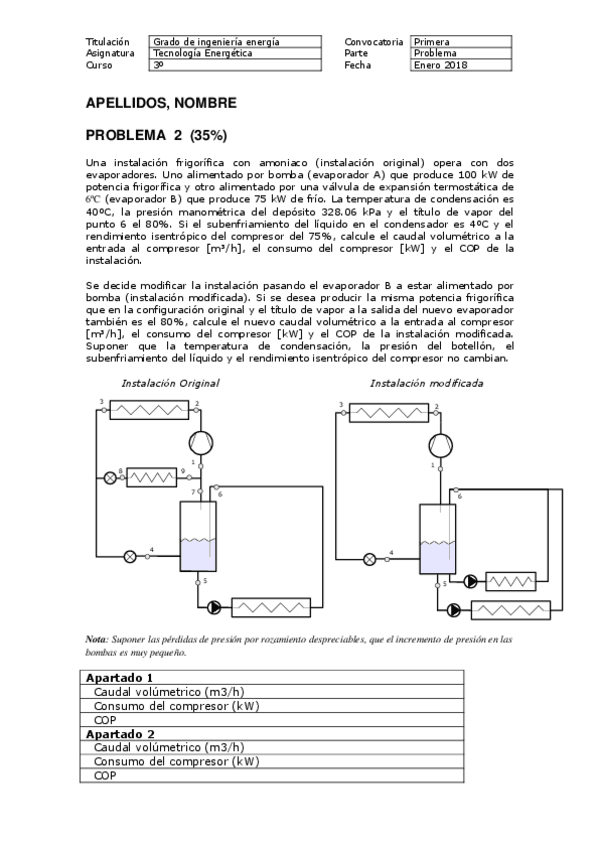 | Titulación | Grado de ingeniería energía | Convocatoria | Primera |
|---|---|---|---|
| Asignatura | Tecnología Energética | Parte | Problema |
| Curso | 3º | Fecha | Enero 2018 |

APELLIDOS, NOMBRE

PROBLEMA 2 (35%)

Una instalación frigorífica con amoniaco (instalación original) opera con dos evaporadores. Uno alimentado por bomba (evaporador A) que produce 100 kW de potencia frigorífica y otro alimentado por una válvula de expansión termostática de 6ºC (evaporador B) que produce 75 kW de frío. La temperatura de condensación es 40ºC, la presión manométrica del depósito 328.06 kPa y el título de vapor del punto 6 el 80%. Si el subenfriamiento del líquido en el condensador es 4ºC y el rendimiento isentrópico del compresor del 75%, calcule el caudal volumétrico a la entrada al compresor [m³/h], el consumo del compresor [kW] y el COP de la instalación.

Se decide modificar la instalación pasando el evaporador B a estar alimentado por bomba (instalación modificada). Si se desea producir la misma potencia frigorífica que en la configuración original y el título de vapor a la salida del nuevo evaporador también es el 80%, calcule el nuevo caudal volumétrico a la entrada al compresor [m³/h], el consumo del compresor [kW] y el COP de la instalación modificada. Suponer que la temperatura de condensación, la presión del botellón, el subenfriamiento del líquido y el rendimiento isentrópico del compresor no cambian.

Instalación Original

3 2 1 8 9 7 6 4 5

Instalación modificada

3 2 1 6 4 5

Nota: Suponer las pérdidas de presión por rozamiento despreciables, que el incremento de presión en las bombas es muy pequeño.

| Apartado 1 |
|---|
| Caudal volúmetrico (m3/h) |
| Consumo del compresor (kW) |
| COP |
| Apartado 2 |
| Caudal volúmetrico (m3/h) |
| Consumo del compresor (kW) |
| COP |