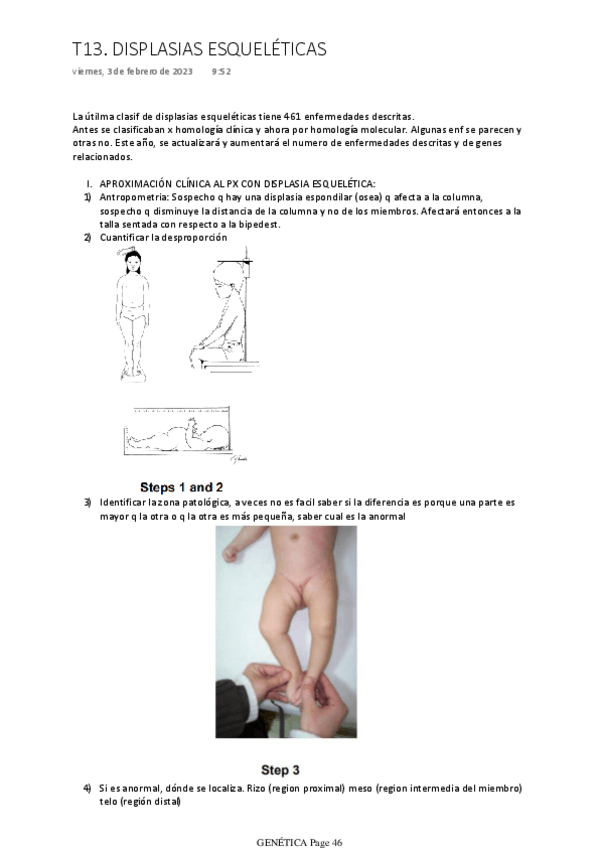 T13. DISPLASIAS ESQUELÉTICAS

viernes, 3 de febrero de 2023 9:52

La útilma clasif de displasias esqueléticas tiene 461 enfermedades descritas.
Antes se clasificaban x homología clínica y ahora por homología molecular. Algunas enf se parecen y otras no. Este año, se actualizará y aumentará el numero de enfermedades descritas y de genes relacionados.

I. APROXIMACIÓN CLÍNICA AL PX CON DISPLASIA ESQUELÉTICA:
1) Antropometria: Sospecho q hay una displasia espondilar (osea) q afecta a la columna, sospecho q disminuye la distancia de la columna y no de los miembros. Afectará entonces a la talla sentada con respecto a la bipedest.
2) Cuantificar la desproporción

Steps 1 and 2

3) Identificar la zona patológica, a veces no es facil saber si la diferencia es porque una parte es mayor q la otra o q la otra es más pequeña, saber cual es la anormal

Step 3

4) Si es anormal, dónde se localiza. Rizo (region proximal) meso (region intermedia del miembro) telo (región distal)

GENÉTICA Page 46