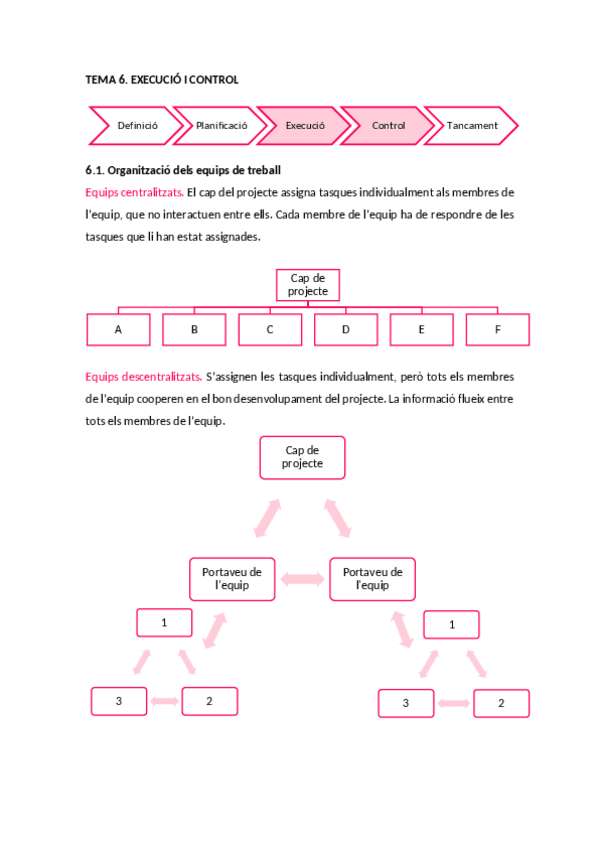 TEMA 6. EXECUCIÓ I CONTROL

Definició

Planificació

Execució

Control

Tancament

6.1. Organització dels equips de treball

Equips centralitzats. El cap del projecte assigna tasques individualment als membres de l'equip, que no interactuen entre ells. Cada membre de l'equip ha de respondre de les tasques que li han estat assignades.

Cap de projecte

A

B

C

D

E

F

Equips descentralitzats. S'assignen les tasques individualment, però tots els membres de l'equip cooperen en el bon desenvolupament del projecte. La informació flueix entre tots els membres de l'equip.

Cap de projecte

Portaveu de l'equip

Portaveu de l'equip

1

3

2

1

3

2