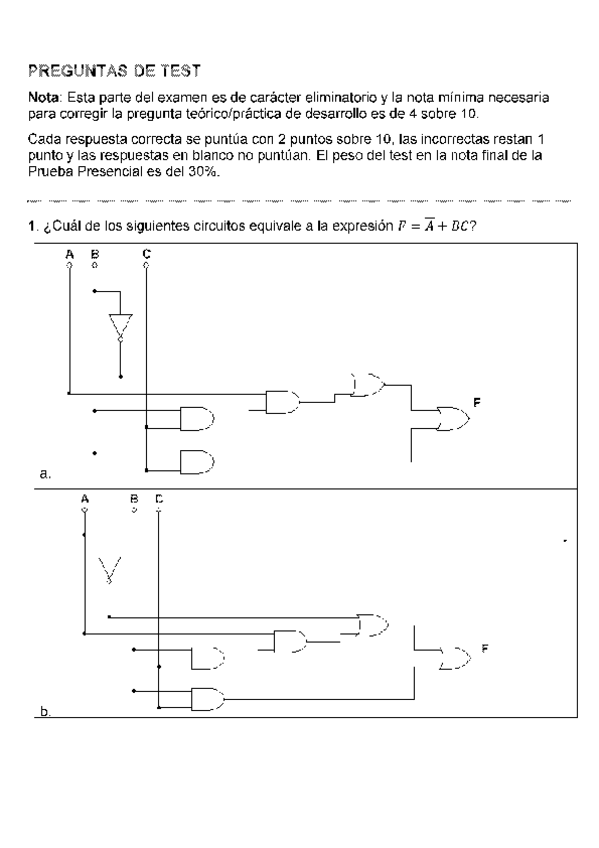 PREGUNTAS DE TEST

Nota: Esta parte del examen es de carácter eliminatorio y la nota mínima necesaria para corregir la pregunta teórico/práctica de desarrollo es de 4 sobre 10.

Cada respuesta correcta se puntúa con 2 puntos sobre 10, las incorrectas restan 1 punto y las respuestas en blanco no puntúan. El peso del test en la nota final de la Prueba Presencial es del 30%.

1. ¿Cuál de los siguientes circuitos equivale a la expresión $F = \overline{A} + BC$?

A B C

F

a.

A B C

F

b.