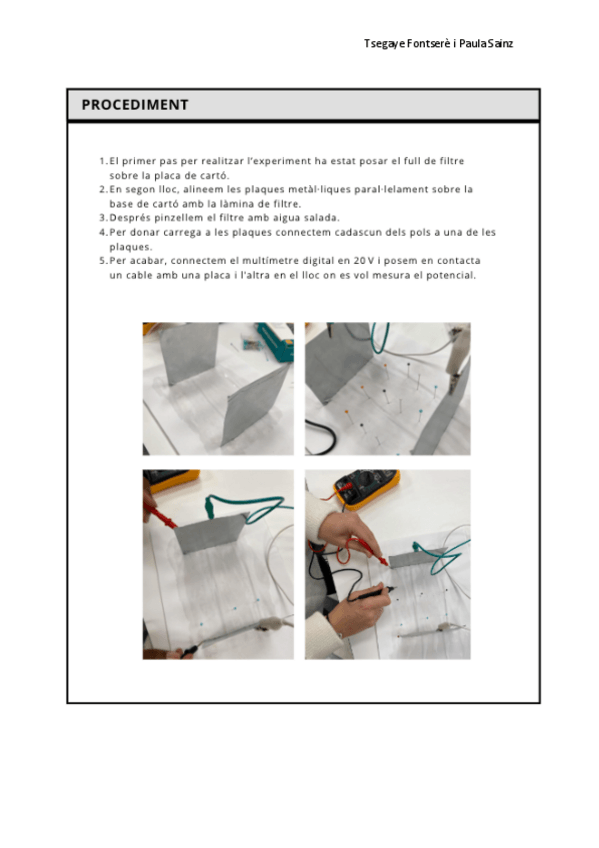 Tsegaye Fontserè i Paula Sainz

PROCEDIMENT

1. El primer pas per realitzar l'experiment ha estat posar el full de filtre sobre la placa de cartó.
2. En segon lloc, alineem les plaques metàl·liques paral·lelament sobre la base de cartó amb la làmina de filtre.
3. Després pinzellem el filtre amb aigua salada.
4. Per donar carrega a les plaques connectem cadascun dels pols a una de les plaques.
5. Per acabar, connectem el multímetre digital en 20 V i posem en contacta un cable amb una placa i l'altra en el lloc on es vol mesura el potencial.