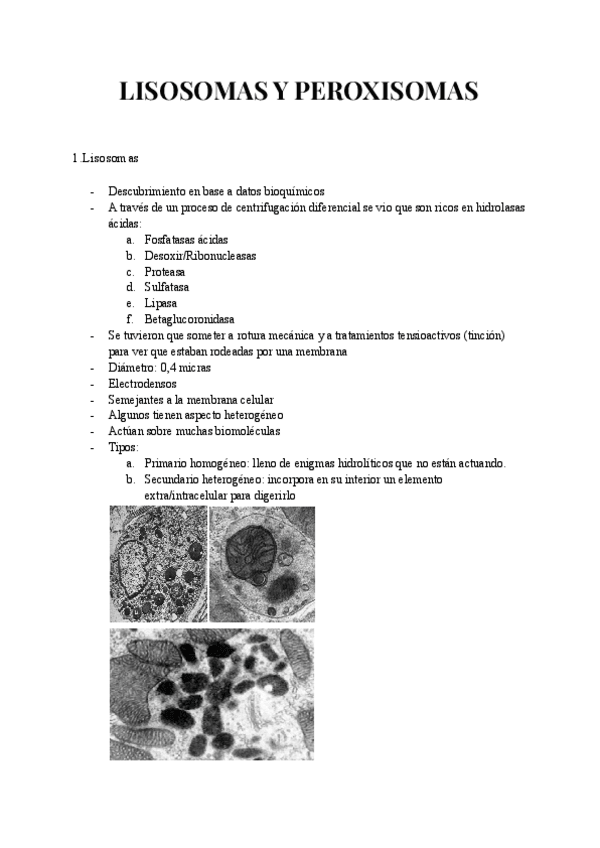 LISOSOMAS Y PEROXISOMAS

1.Lisosomas

- Descubrimiento en base a datos bioquímicos
- A través de un proceso de centrifugación diferencial se vio que son ricos en hidrolasas ácidas:
  a. Fosfatasas ácidas
  b. Desoxir/Ribonucleasas
  c. Proteasa
  d. Sulfatasa
  e. Lipasa
  f. Betaglucoronidasa
- Se tuvieron que someter a rotura mecánica y a tratamientos tensioactivos (tinción) para ver que estaban rodeadas por una membrana
- Diámetro: 0,4 micras
- Electrodensos
- Semejantes a la membrana celular
- Algunos tienen aspecto heterogéneo
- Actúan sobre muchas biomoléculas
- Tipos:
  a. Primario homogéneo: lleno de enigmas hidrolíticos que no están actuando.
  b. Secundario heterogéneo: incorpora en su interior un elemento extra/intracelular para digerirlo