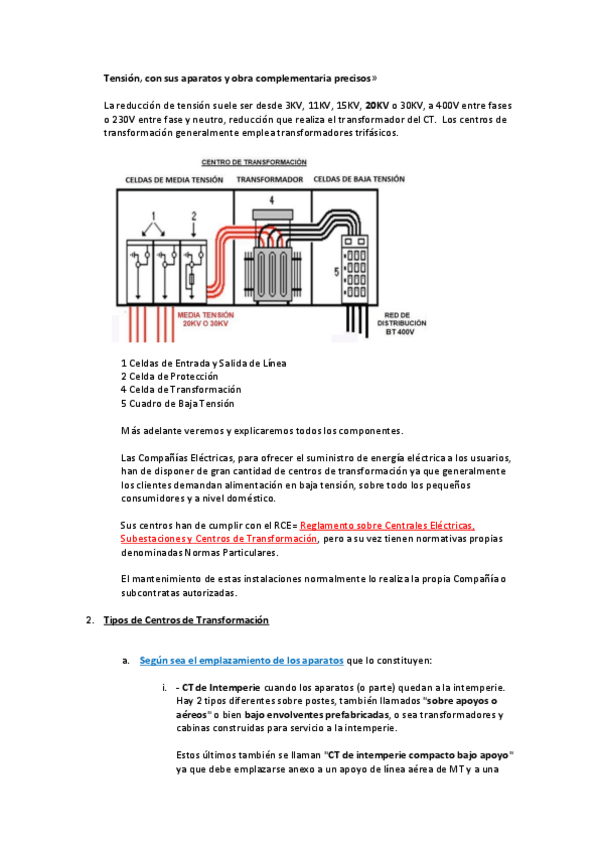 Tensión, con sus aparatos y obra complementaria precisos»

La reducción de tensión suele ser desde 3KV, 11KV, 15KV, 20KV o 30KV, a 400V entre fases o 230V entre fase y neutro, reducción que realiza el transformador del CT. Los centros de transformación generalmente emplea transformadores trifásicos.

CENTRO DE TRANSFORMACIÓN
CELDAS DE MEDIA TENSIÓN
TRANSFORMADOR
CELDAS DE BAJA TENSIÓN
1
2
4
5
MEDIA TENSIÓN 20KV O 30KV
RED DE DISTRIBUCIÓN BT 400V

1 Celdas de Entrada y Salida de Línea
2 Celda de Protección
4 Celda de Transformación
5 Cuadro de Baja Tensión

Más adelante veremos y explicaremos todos los componentes.

Las Compañías Eléctricas, para ofrecer el suministro de energía eléctrica a los usuarios, han de disponer de gran cantidad de centros de transformación ya que generalmente los clientes demandan alimentación en baja tensión, sobre todo los pequeños consumidores y a nivel doméstico.

Sus centros han de cumplir con el RCE= Reglamento sobre Centrales Eléctricas, Subestaciones y Centros de Transformación, pero a su vez tienen normativas propias denominadas Normas Particulares.

El mantenimiento de estas instalaciones normalmente lo realiza la propia Compañía o subcontratas autorizadas.

2. Tipos de Centros de Transformación

a. Según sea el emplazamiento de los aparatos que lo constituyen:

i. - CT de Intemperie cuando los aparatos (o parte) quedan a la intemperie. Hay 2 tipos diferentes sobre postes, también llamados "sobre apoyos o aéreos" o bien bajo envolventes prefabricadas, o sea transformadores y cabinas construidas para servicio a la intemperie.

Estos últimos también se llaman "CT de intemperie compacto bajo apoyo" ya que debe emplazarse anexo a un apoyo de línea aérea de MT y a una