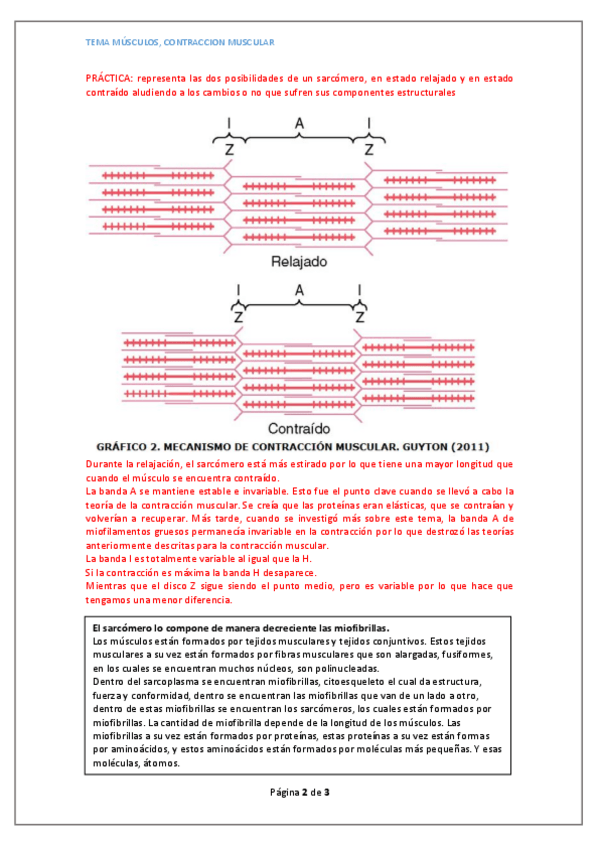 TEMA MÚSCULOS, CONTRACCION MUSCULAR

PRÁCTICA: representa las dos posibilidades de un sarcómero, en estado relajado y en estado contraído aludiendo a los cambios o no que sufren sus componentes estructurales

I A I
Z Z

Relajado

I A I
Z Z

Contraído

GRÁFICO 2. MECANISMO DE CONTRACCIÓN MUSCULAR. GUYTON (2011)

Durante la relajación, el sarcómero está más estirado por lo que tiene una mayor longitud que cuando el músculo se encuentra contraído.
La banda A se mantiene estable e invariable. Esto fue el punto clave cuando se llevó a cabo la teoría de la contracción muscular. Se creía que las proteínas eran elásticas, que se contraían y volverían a recuperar. Más tarde, cuando se investigó más sobre este tema, la banda A de miofilamentos gruesos permanecía invariable en la contracción por lo que destrozó las teorías anteriormente descritas para la contracción muscular.
La banda I es totalmente variable al igual que la H.
Si la contracción es máxima la banda H desaparece.
Mientras que el disco Z sigue siendo el punto medio, pero es variable por lo que hace que tengamos una menor diferencia.

El sarcómero lo compone de manera decreciente las miofibrillas.
Los músculos están formados por tejidos musculares y tejidos conjuntivos. Estos tejidos musculares a su vez están formados por fibras musculares que son alargadas, fusiformes, en los cuales se encuentran muchos núcleos, son polinucleadas.
Dentro del sarcoplasma se encuentran miofibrillas, citoesqueleto el cual da estructura, fuerza y conformidad, dentro se encuentran las miofibrillas que van de un lado a otro, dentro de estas miofibrillas se encuentran los sarcómeros, los cuales están formados por miofibrillas. La cantidad de miofibrilla depende de la longitud de los músculos. Las miofibrillas a su vez están formados por proteínas, estas proteínas a su vez están formas por aminoácidos, y estos aminoácidos están formados por moléculas más pequeñas. Y esas moléculas, átomos.

Página 2 de 3